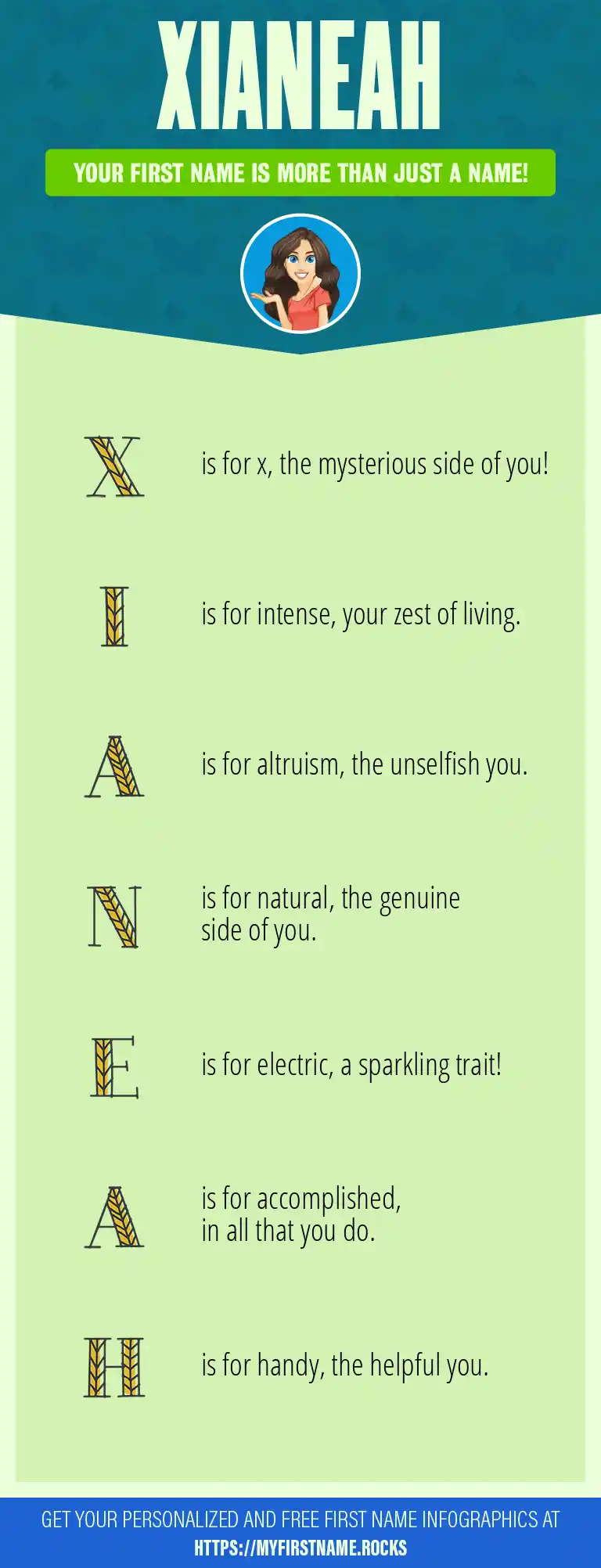 XIANEAH

YOUR FIRST NAME IS MORE THAN JUST A NAME!

X is for x, the mysterious side of you!

I is for intense, your zest of living.

A is for altruism, the unselfish you.

N is for natural, the genuine side of you.

E is for electric, a sparkling trait!

A is for accomplished, in all that you do.

H is for handy, the helpful you.

GET YOUR PERSONALIZED AND FREE FIRST NAME INFOGRAPHICS AT HTTPS://MYFIRSTNAME.ROCKS