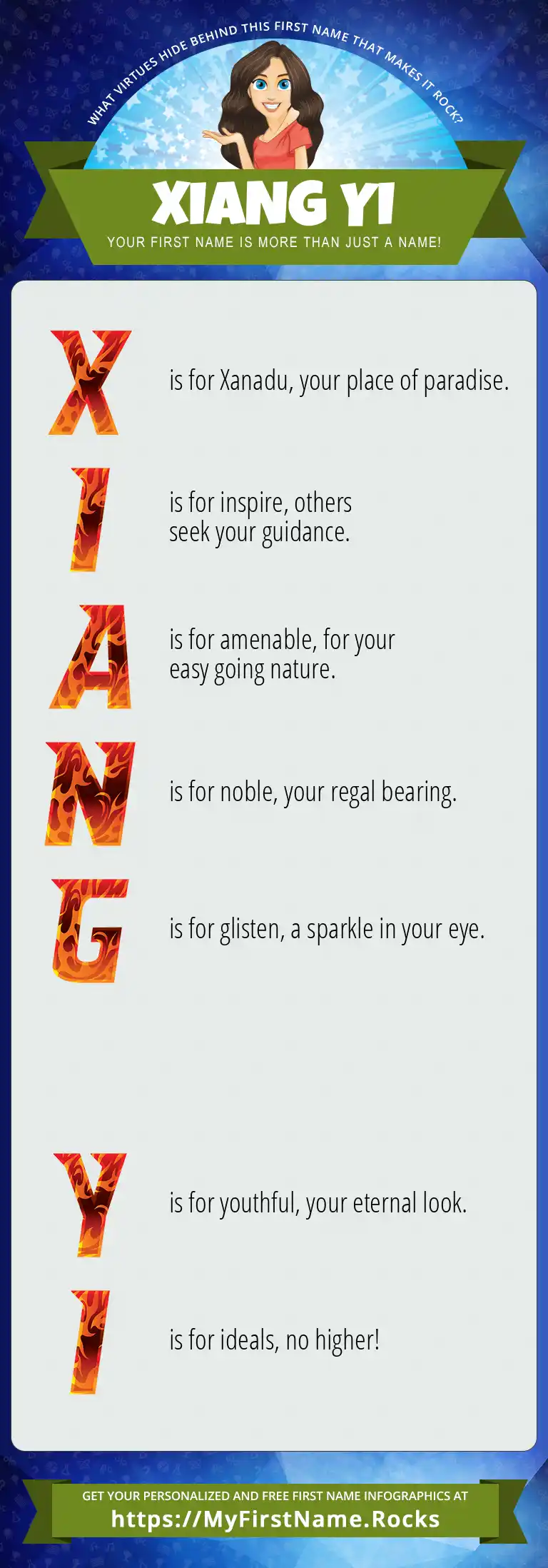 WHAT VIRTUES HIDE BEHIND THIS FIRST NAME THAT MAKES IT ROCK?

XIANG YI

YOUR FIRST NAME IS MORE THAN JUST A NAME!

X is for Xanadu, your place of paradise.

I is for inspire, others seek your guidance.

A is for amenable, for your easy going nature.

N is for noble, your regal bearing.

G is for glisten, a sparkle in your eye.

Y is for youthful, your eternal look.

I is for ideals, no higher!

GET YOUR PERSONALIZED AND FREE FIRST NAME INFOGRAPHICS AT

https://MyFirstName.Rocks