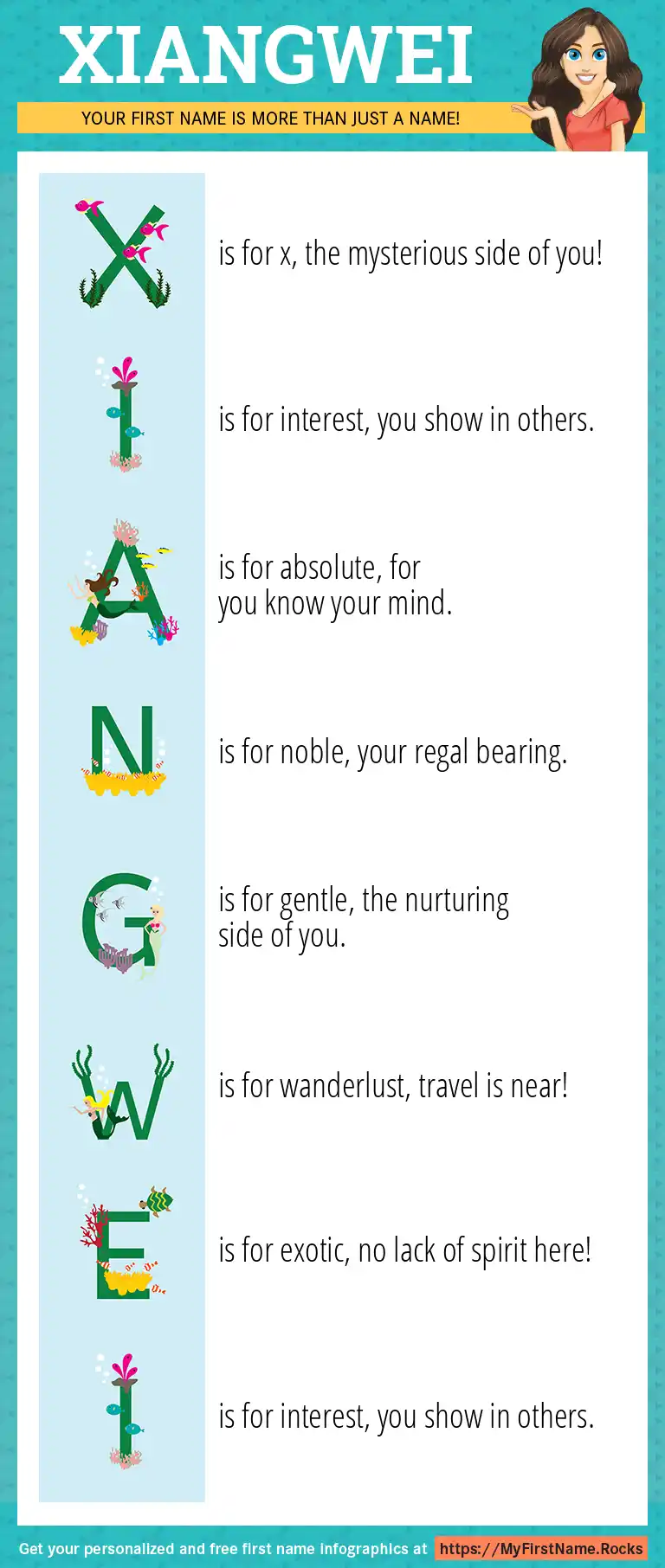 XIANGWEI

YOUR FIRST NAME IS MORE THAN JUST A NAME!

X is for x, the mysterious side of you!

I is for interest, you show in others.

A is for absolute, for you know your mind.

N is for noble, your regal bearing.

G is for gentle, the nurturing side of you.

W is for wanderlust, travel is near!

E is for exotic, no lack of spirit here!

I is for interest, you show in others.

Get your personalized and free first name infographics at https://MyFirstName.Rocks