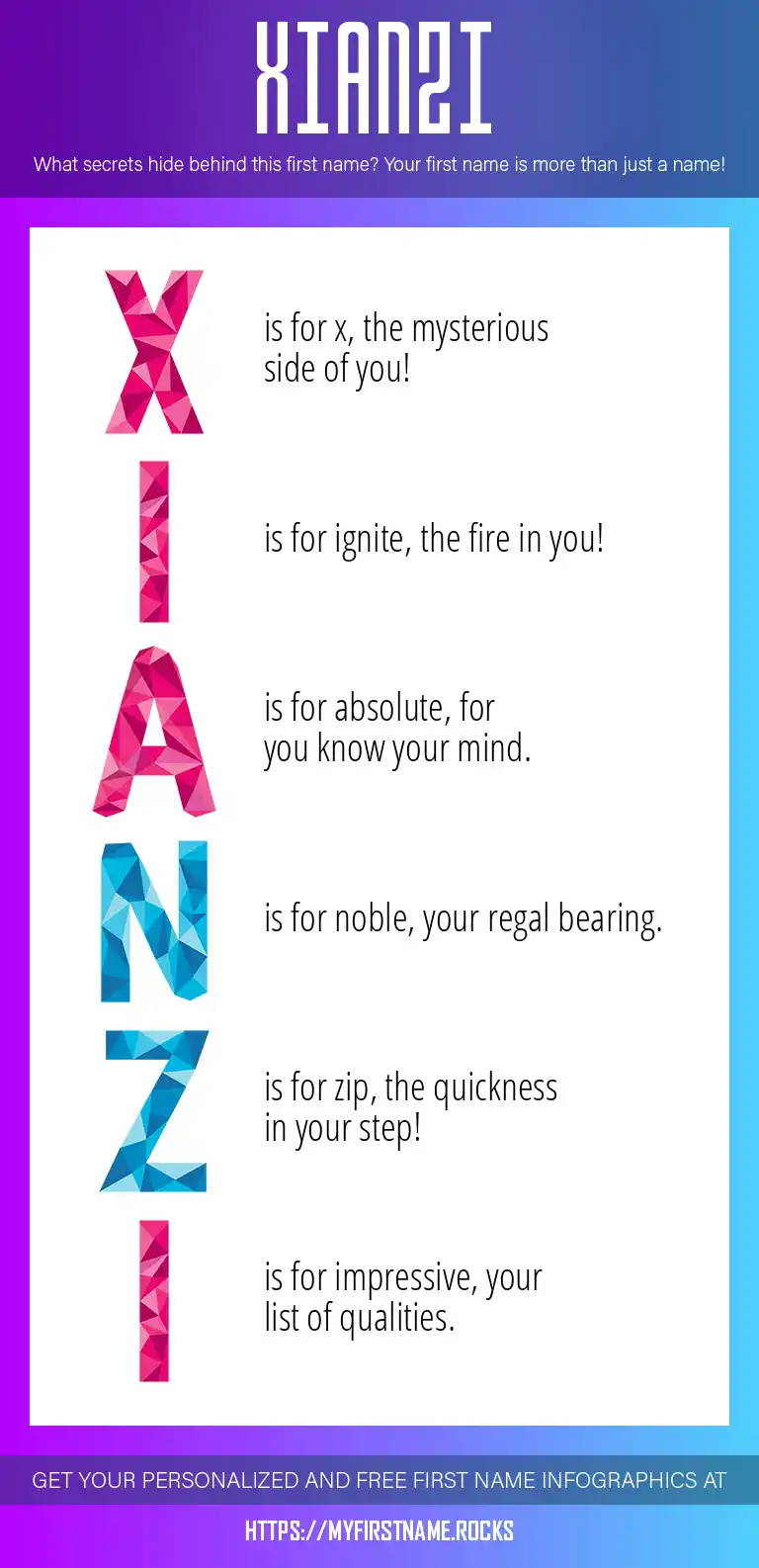 XIANZI

What secrets hide behind this first name? Your first name is more than just a name!

X is for x, the mysterious side of you!

I is for ignite, the fire in you!

A is for absolute, for you know your mind.

N is for noble, your regal bearing.

Z is for zip, the quickness in your step!

I is for impressive, your list of qualities.

GET YOUR PERSONALIZED AND FREE FIRST NAME INFOGRAPHICS AT

HTTPS://MYFIRSTNAME.ROCKS