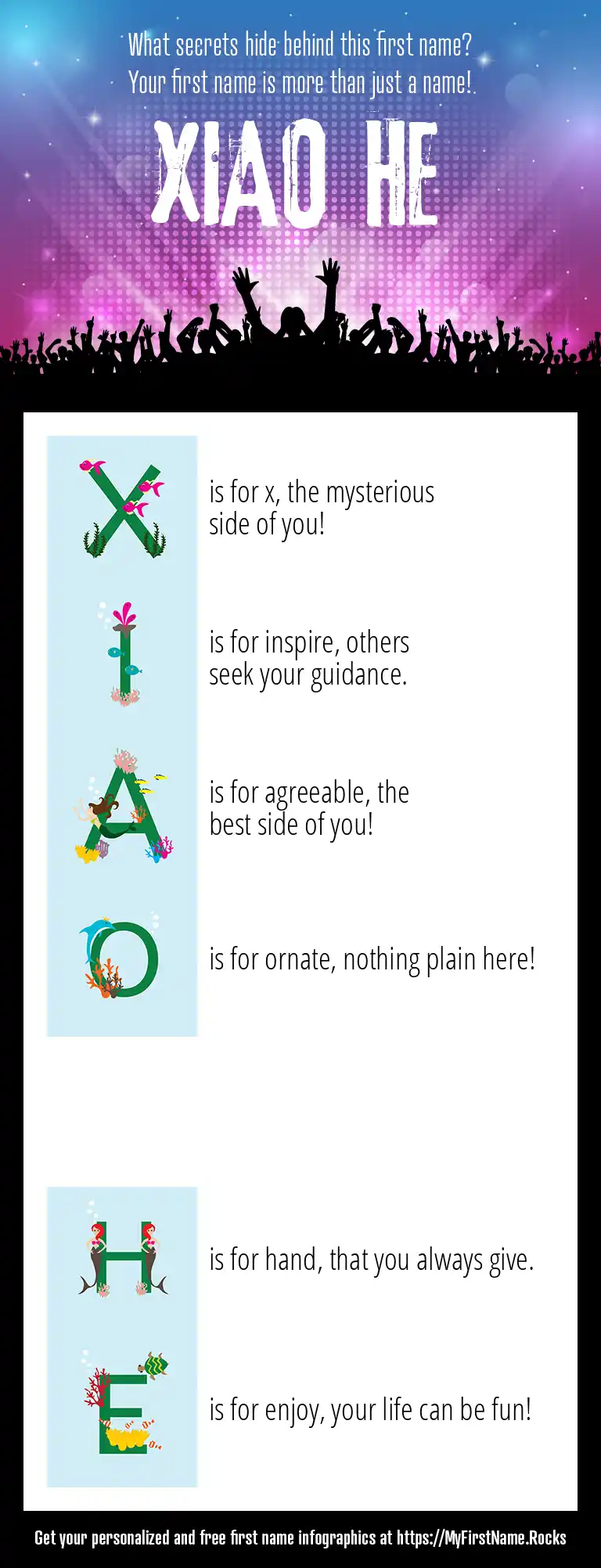 What secrets hide behind this first name?
Your first name is more than just a name!

XIAO HE

X is for x, the mysterious side of you!

I is for inspire, others seek your guidance.

A is for agreeable, the best side of you!

O is for ornate, nothing plain here!

H is for hand, that you always give.

E is for enjoy, your life can be fun!

Get your personalized and free first name infographics at https://MyFirstName.Rocks