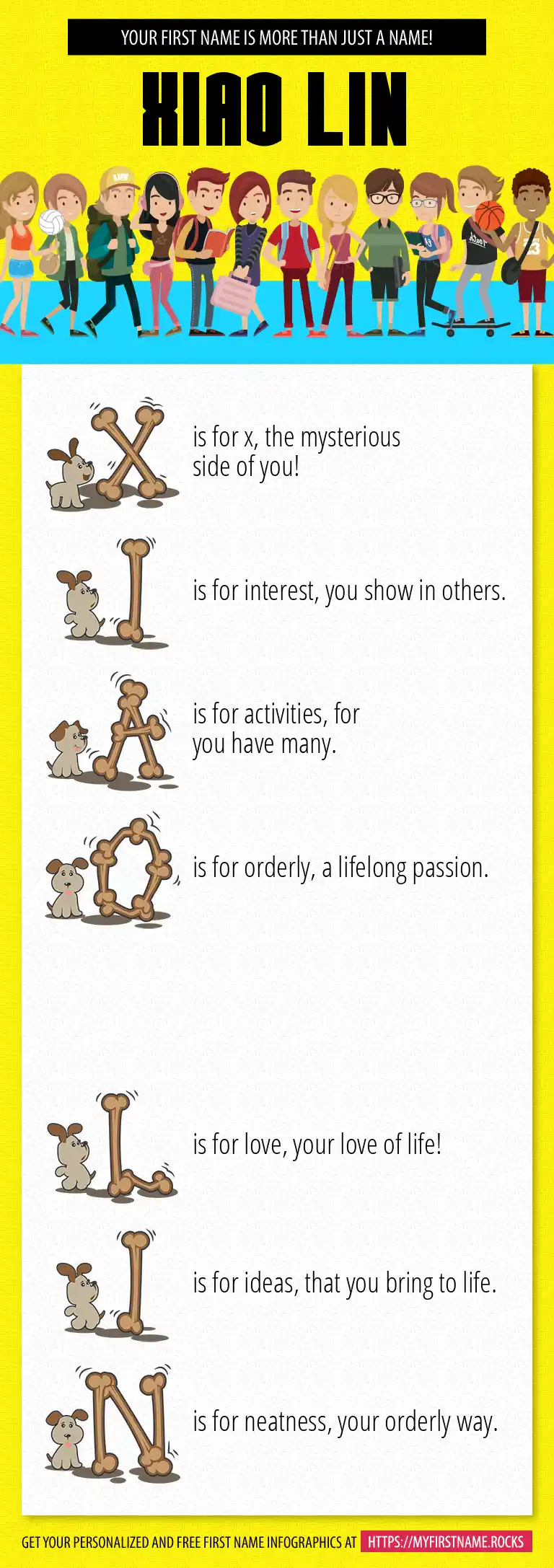 YOUR FIRST NAME IS MORE THAN JUST A NAME!

XIAO LIN

X is for x, the mysterious side of you!

I is for interest, you show in others.

A is for activities, for you have many.

O is for orderly, a lifelong passion.

L is for love, your love of life!

I is for ideas, that you bring to life.

N is for neatness, your orderly way.

GET YOUR PERSONALIZED AND FREE FIRST NAME INFOGRAPHICS AT HTTPS://MYFIRSTNAME.ROCKS