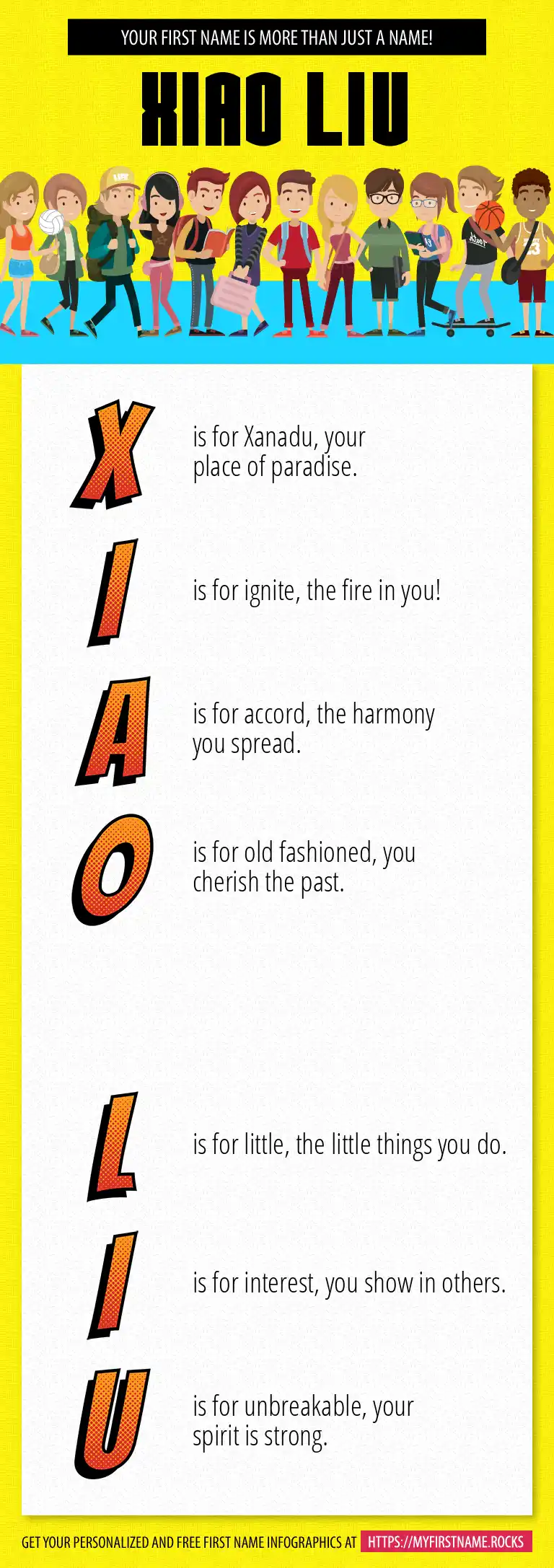 YOUR FIRST NAME IS MORE THAN JUST A NAME!

XIAO LIU

X is for Xanadu, your place of paradise.

I is for ignite, the fire in you!

A is for accord, the harmony you spread.

O is for old fashioned, you cherish the past.

L is for little, the little things you do.

I is for interest, you show in others.

U is for unbreakable, your spirit is strong.

GET YOUR PERSONALIZED AND FREE FIRST NAME INFOGRAPHICS AT HTTPS://MYFIRSTNAME.ROCKS