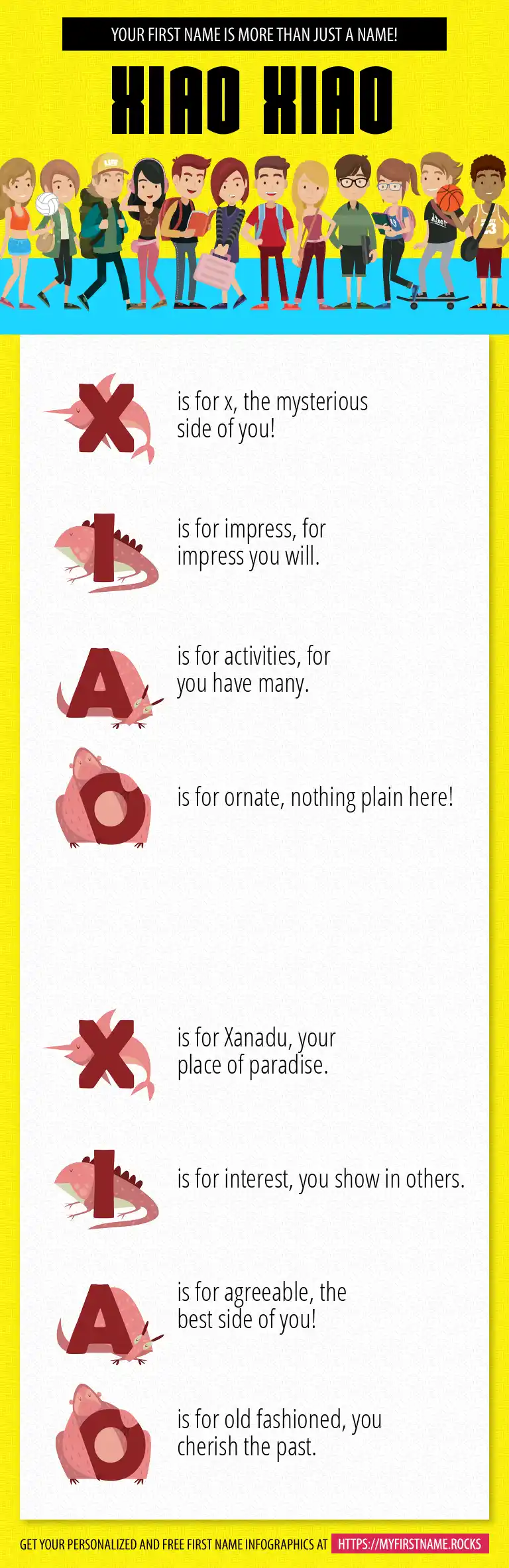 YOUR FIRST NAME IS MORE THAN JUST A NAME!

XIAO XIAO

X is for x, the mysterious side of you!

I is for impress, for impress you will.

A is for activities, for you have many.

O is for ornate, nothing plain here!

X is for Xanadu, your place of paradise.

I is for interest, you show in others.

A is for agreeable, the best side of you!

O is for old fashioned, you cherish the past.

GET YOUR PERSONALIZED AND FREE FIRST NAME INFOGRAPHICS AT HTTPS://MYFIRSTNAME.ROCKS