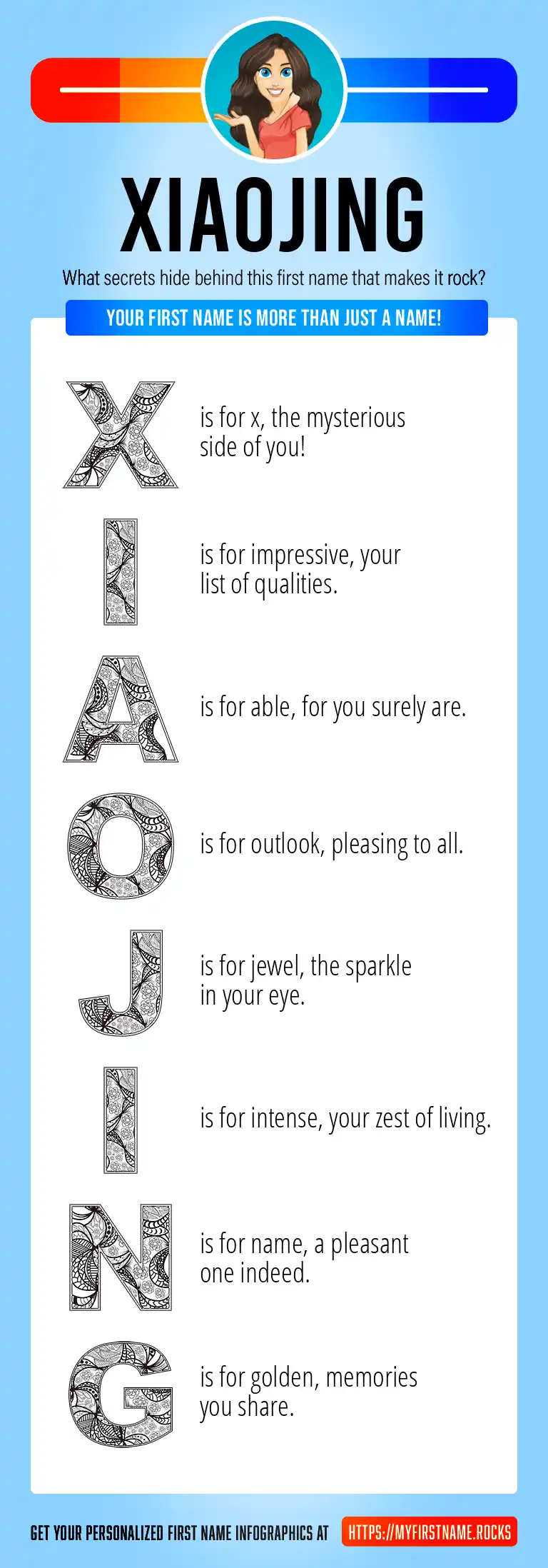 XIAOJING

What secrets hide behind this first name that makes it rock?

YOUR FIRST NAME IS MORE THAN JUST A NAME!

X is for x, the mysterious side of you!

I is for impressive, your list of qualities.

A is for able, for you surely are.

O is for outlook, pleasing to all.

J is for jewel, the sparkle in your eye.

I is for intense, your zest of living.

N is for name, a pleasant one indeed.

G is for golden, memories you share.

GET YOUR PERSONALIZED FIRST NAME INFOGRAPHICS AT HTTPS://MYFIRSTNAME.ROCKS