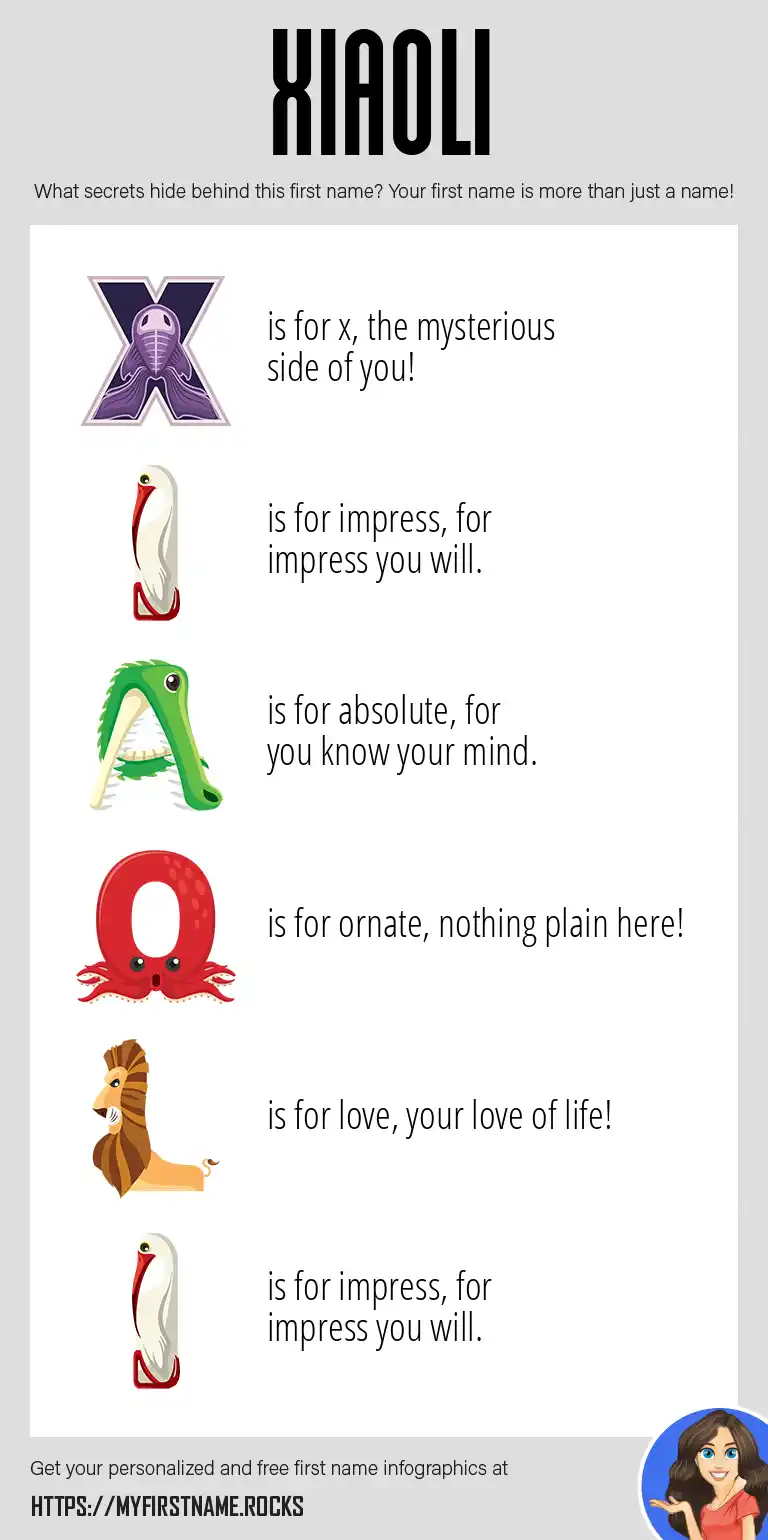 XIAOLI

What secrets hide behind this first name? Your first name is more than just a name!

X is for x, the mysterious side of you!

I is for impress, for impress you will.

A is for absolute, for you know your mind.

O is for ornate, nothing plain here!

L is for love, your love of life!

I is for impress, for impress you will.

Get your personalized and free first name infographics at

HTTPS://MYFIRSTNAME.ROCKS