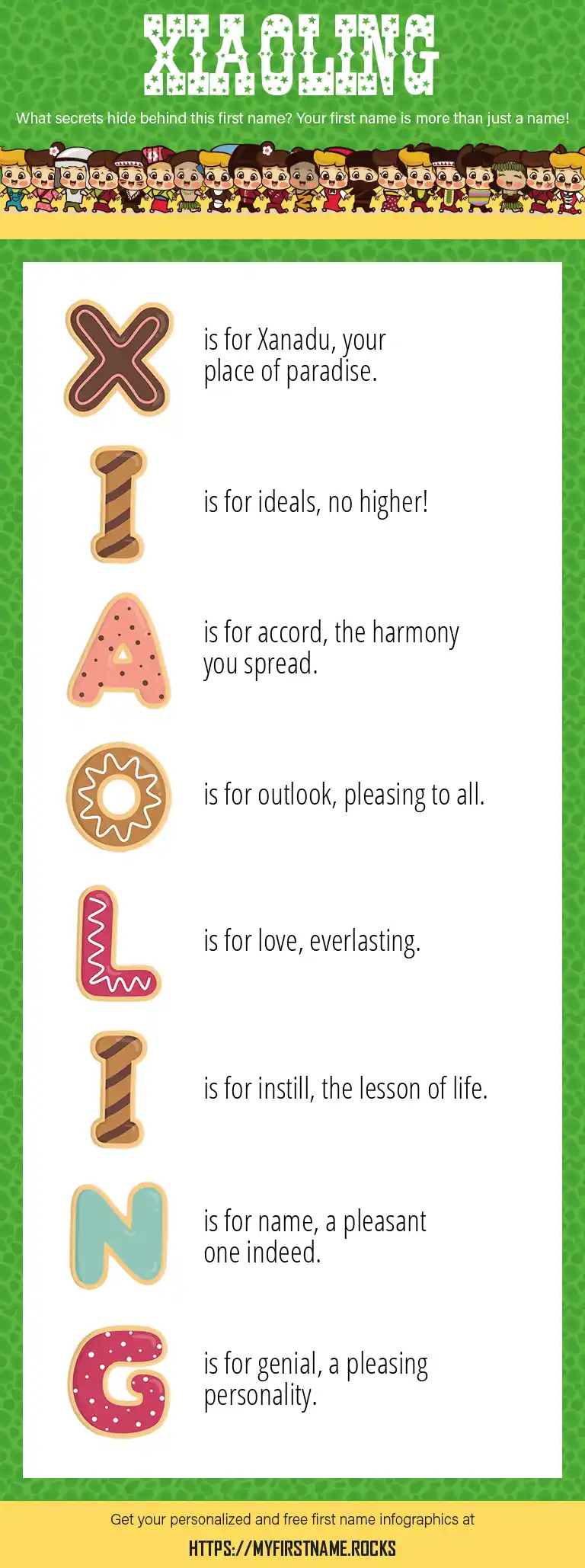 XIAOLING

What secrets hide behind this first name? Your first name is more than just a name!

X is for Xanadu, your place of paradise.

I is for ideals, no higher!

A is for accord, the harmony you spread.

O is for outlook, pleasing to all.

L is for love, everlasting.

I is for instill, the lesson of life.

N is for name, a pleasant one indeed.

G is for genial, a pleasing personality.

Get your personalized and free first name infographics at

HTTPS://MYFIRSTNAME.ROCKS