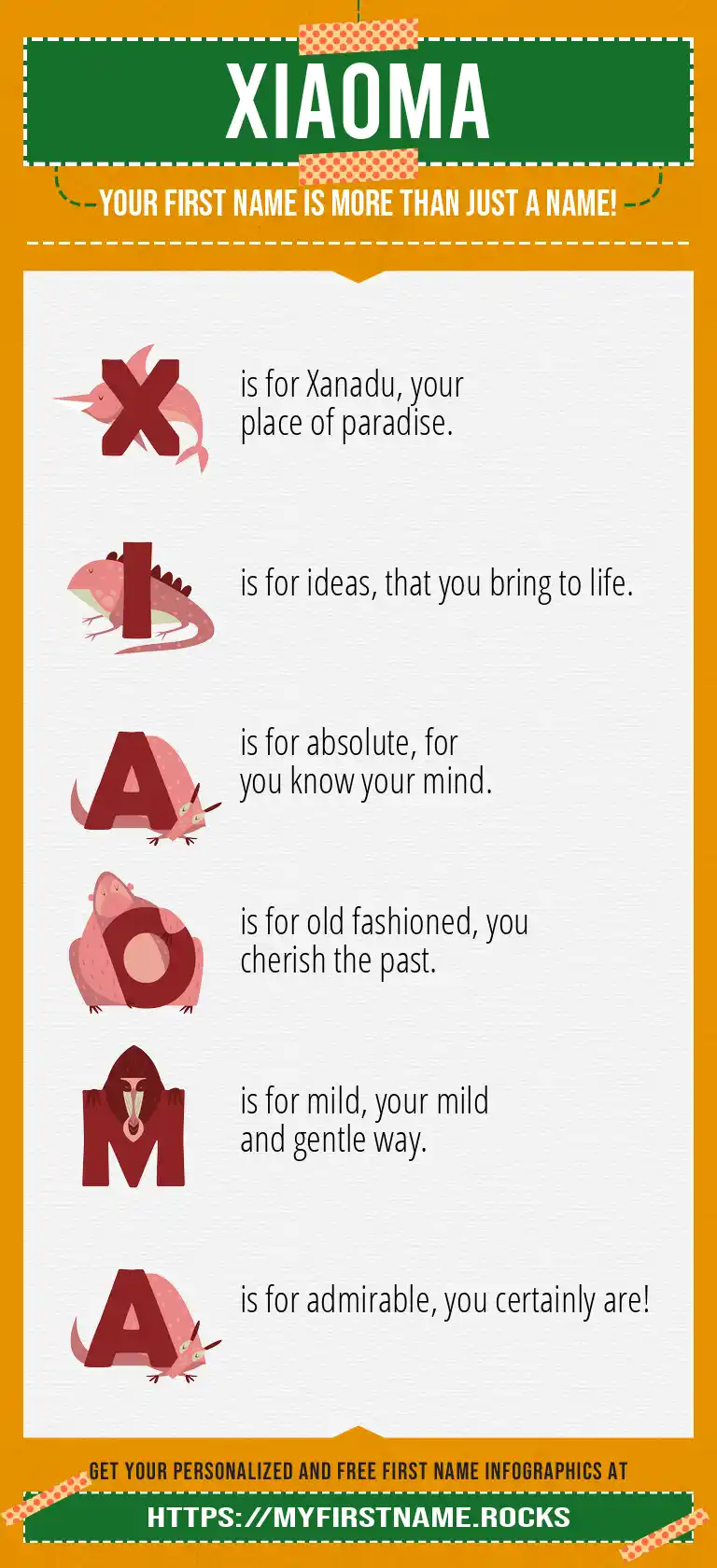 XIAOMA

YOUR FIRST NAME IS MORE THAN JUST A NAME!

X is for Xanadu, your place of paradise.

I is for ideas, that you bring to life.

A is for absolute, for you know your mind.

O is for old fashioned, you cherish the past.

M is for mild, your mild and gentle way.

A is for admirable, you certainly are!

GET YOUR PERSONALIZED AND FREE FIRST NAME INFOGRAPHICS AT

HTTPS://MYFIRSTNAME.ROCKS