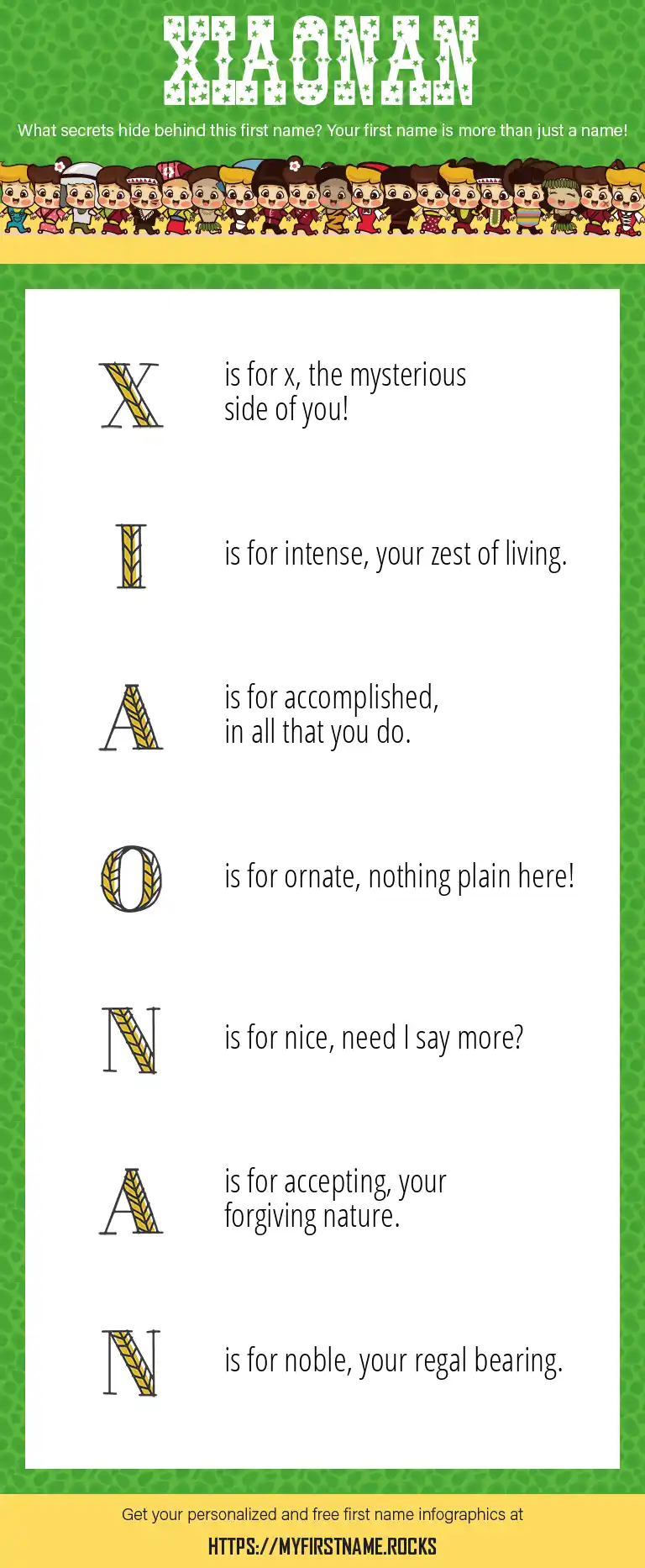 XIAONAN

What secrets hide behind this first name? Your first name is more than just a name!

X is for x, the mysterious side of you!

I is for intense, your zest of living.

A is for accomplished, in all that you do.

O is for ornate, nothing plain here!

N is for nice, need I say more?

A is for accepting, your forgiving nature.

N is for noble, your regal bearing.

Get your personalized and free first name infographics at

HTTPS://MYFIRSTNAME.ROCKS