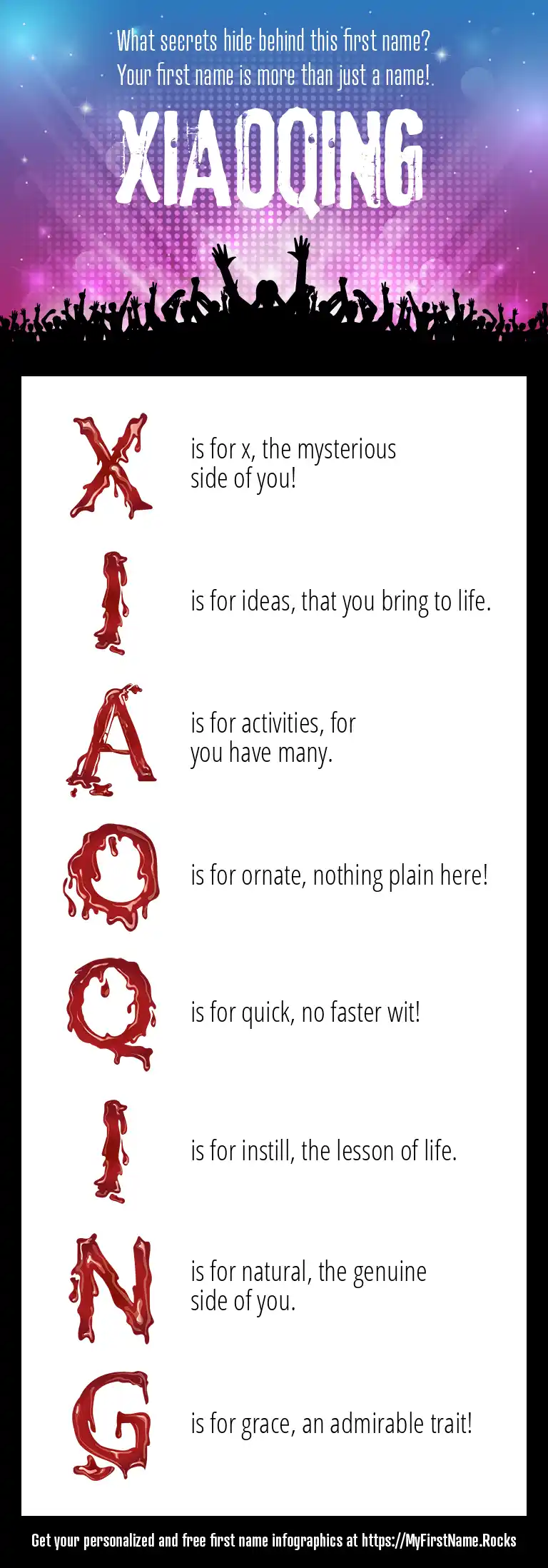 What secrets hide behind this first name?
Your first name is more than just a name!

XIAOQING

X is for x, the mysterious side of you!

I is for ideas, that you bring to life.

A is for activities, for you have many.

O is for ornate, nothing plain here!

Q is for quick, no faster wit!

I is for instill, the lesson of life.

N is for natural, the genuine side of you.

G is for grace, an admirable trait!

Get your personalized and free first name infographics at https://MyFirstName.Rocks