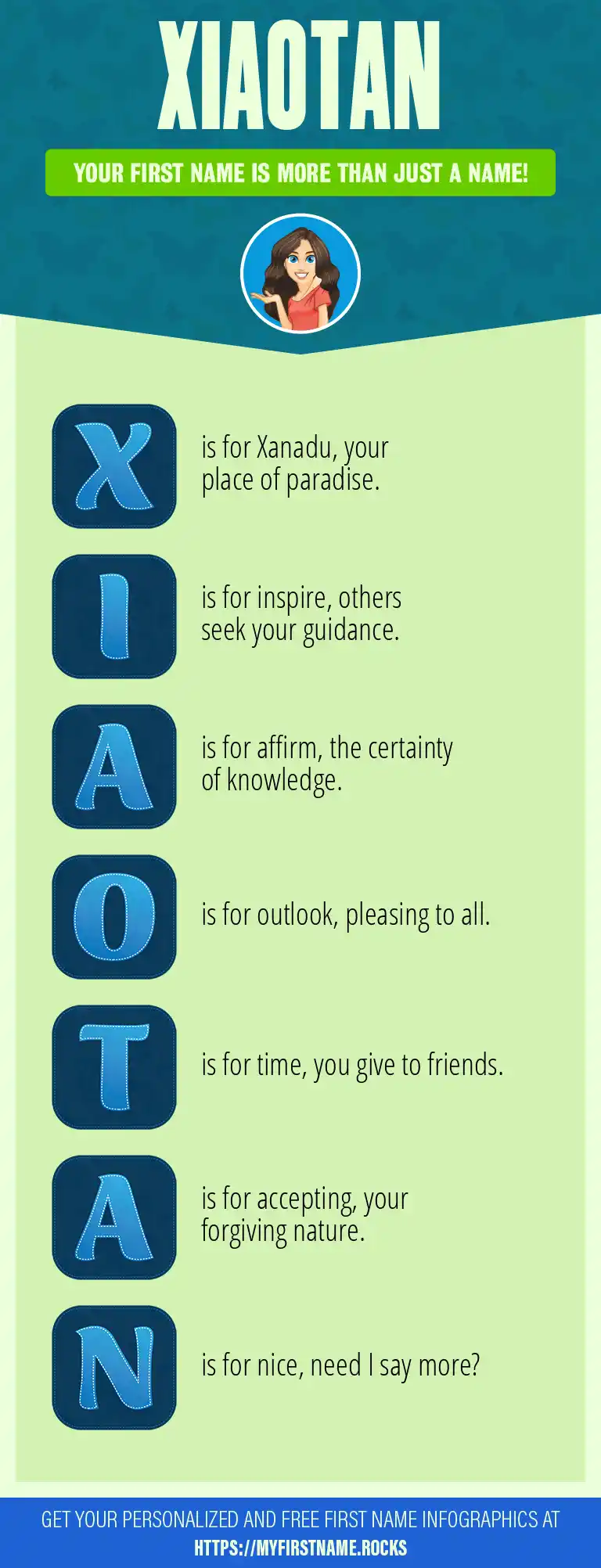 XIAOTAN

YOUR FIRST NAME IS MORE THAN JUST A NAME!

X is for Xanadu, your place of paradise.

I is for inspire, others seek your guidance.

A is for affirm, the certainty of knowledge.

O is for outlook, pleasing to all.

T is for time, you give to friends.

A is for accepting, your forgiving nature.

N is for nice, need I say more?

GET YOUR PERSONALIZED AND FREE FIRST NAME INFOGRAPHICS AT HTTPS://MYFIRSTNAME.ROCKS