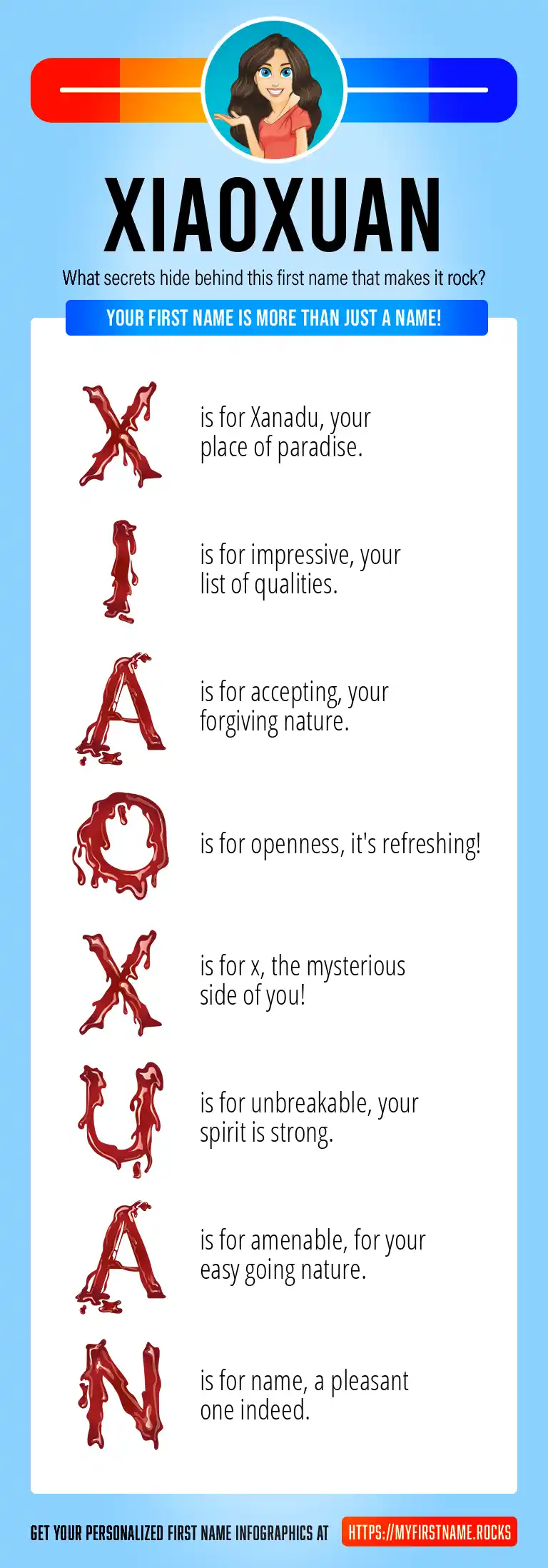 XIAOXUAN

What secrets hide behind this first name that makes it rock?

YOUR FIRST NAME IS MORE THAN JUST A NAME!

X is for Xanadu, your place of paradise.

I is for impressive, your list of qualities.

A is for accepting, your forgiving nature.

O is for openness, it's refreshing!

X is for x, the mysterious side of you!

U is for unbreakable, your spirit is strong.

A is for amenable, for your easy going nature.

N is for name, a pleasant one indeed.

GET YOUR PERSONALIZED FIRST NAME INFOGRAPHICS AT HTTPS://MYFIRSTNAME.ROCKS