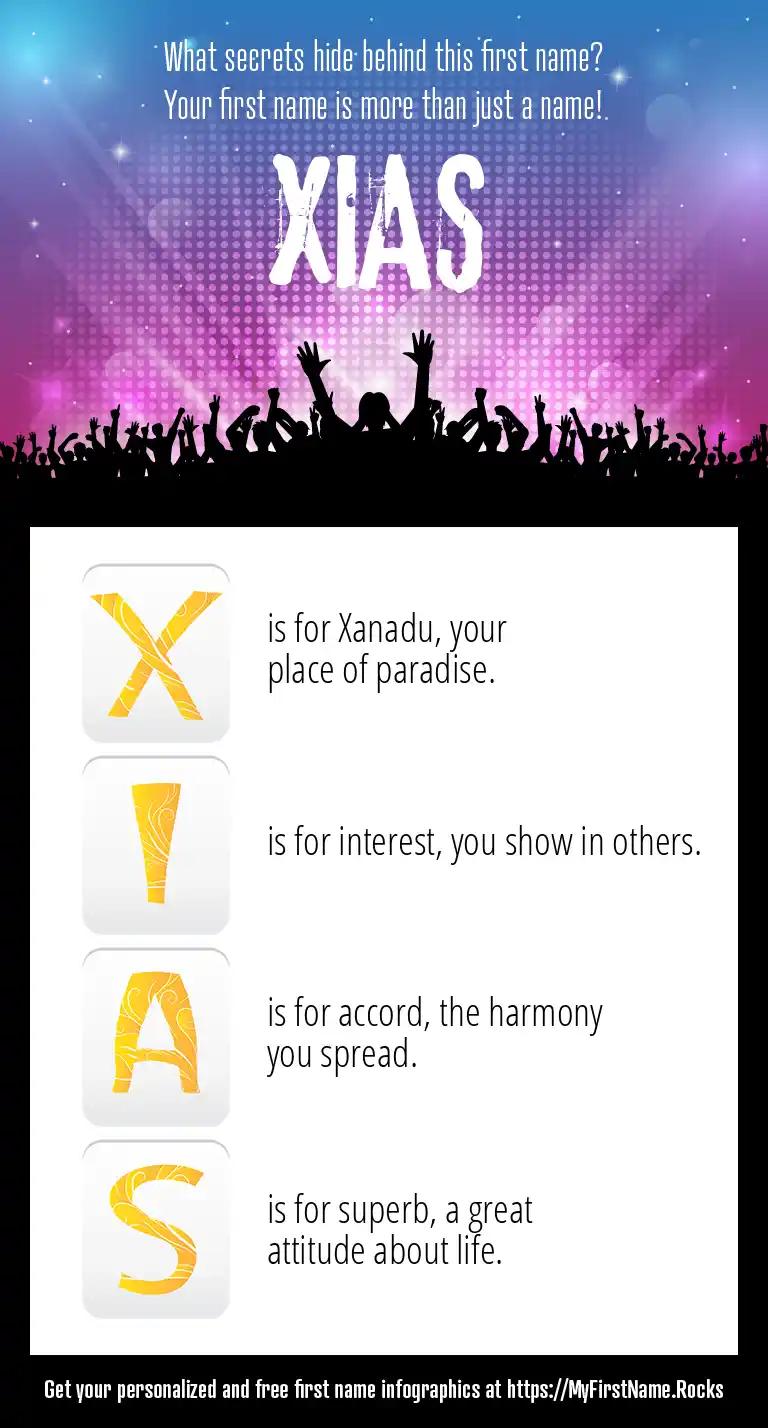 What secrets hide behind this first name?
Your first name is more than just a name!

XIAS

X is for Xanadu, your place of paradise.

I is for interest, you show in others.

A is for accord, the harmony you spread.

S is for superb, a great attitude about life.

Get your personalized and free first name infographics at https://MyFirstName.Rocks