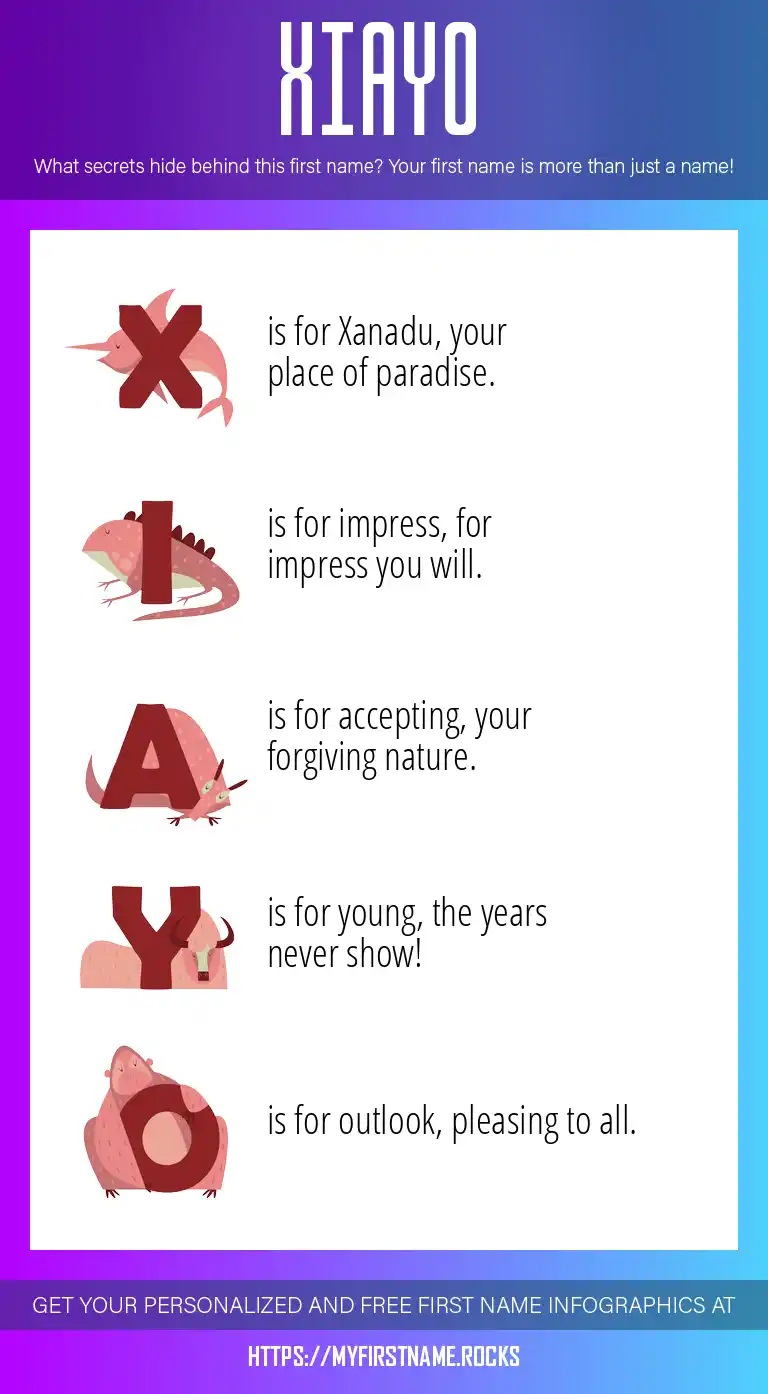 XIAYO

What secrets hide behind this first name? Your first name is more than just a name!

X is for Xanadu, your place of paradise.

I is for impress, for impress you will.

A is for accepting, your forgiving nature.

Y is for young, the years never show!

O is for outlook, pleasing to all.

GET YOUR PERSONALIZED AND FREE FIRST NAME INFOGRAPHICS AT

HTTPS://MYFIRSTNAME.ROCKS