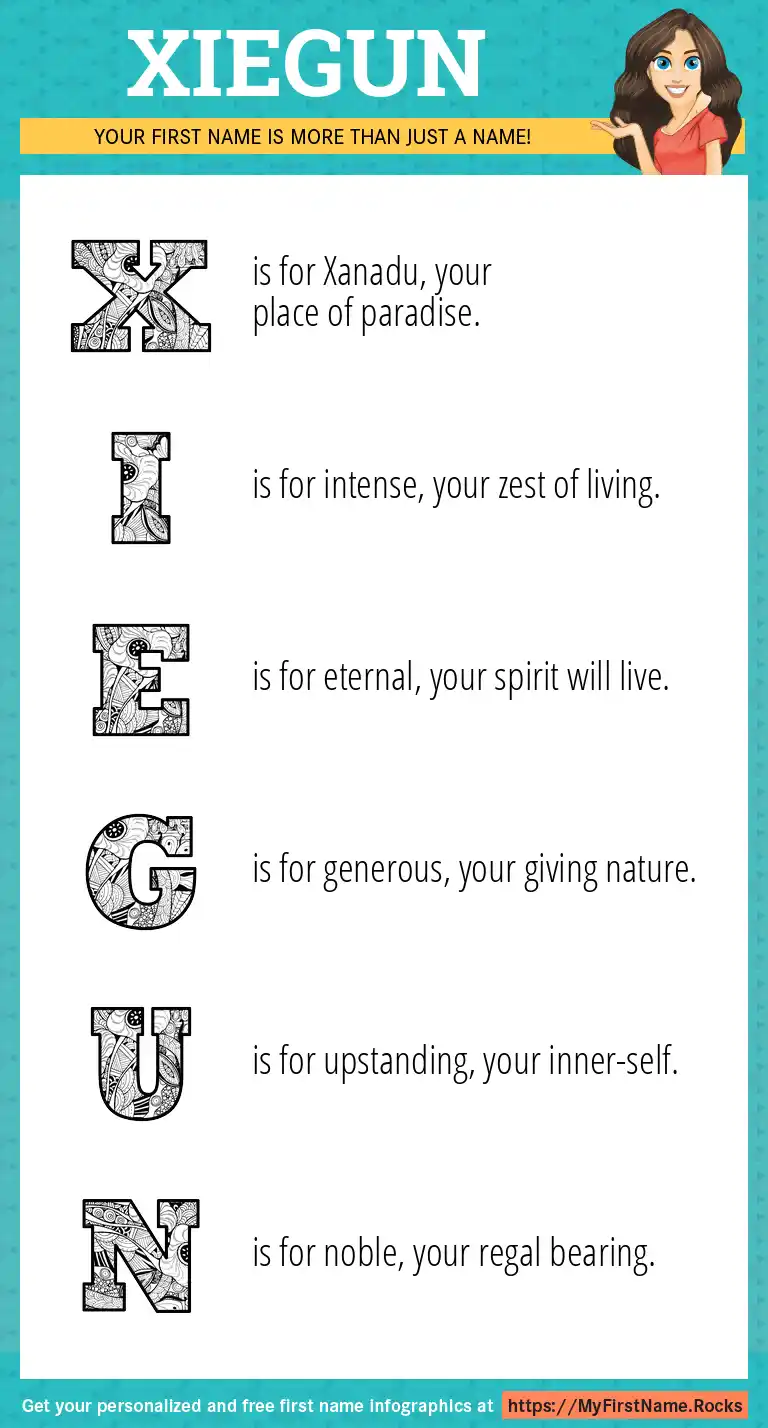 XIEGUN

YOUR FIRST NAME IS MORE THAN JUST A NAME!

X is for Xanadu, your place of paradise.

I is for intense, your zest of living.

E is for eternal, your spirit will live.

G is for generous, your giving nature.

U is for upstanding, your inner-self.

N is for noble, your regal bearing.

Get your personalized and free first name infographics at https://MyFirstName.Rocks