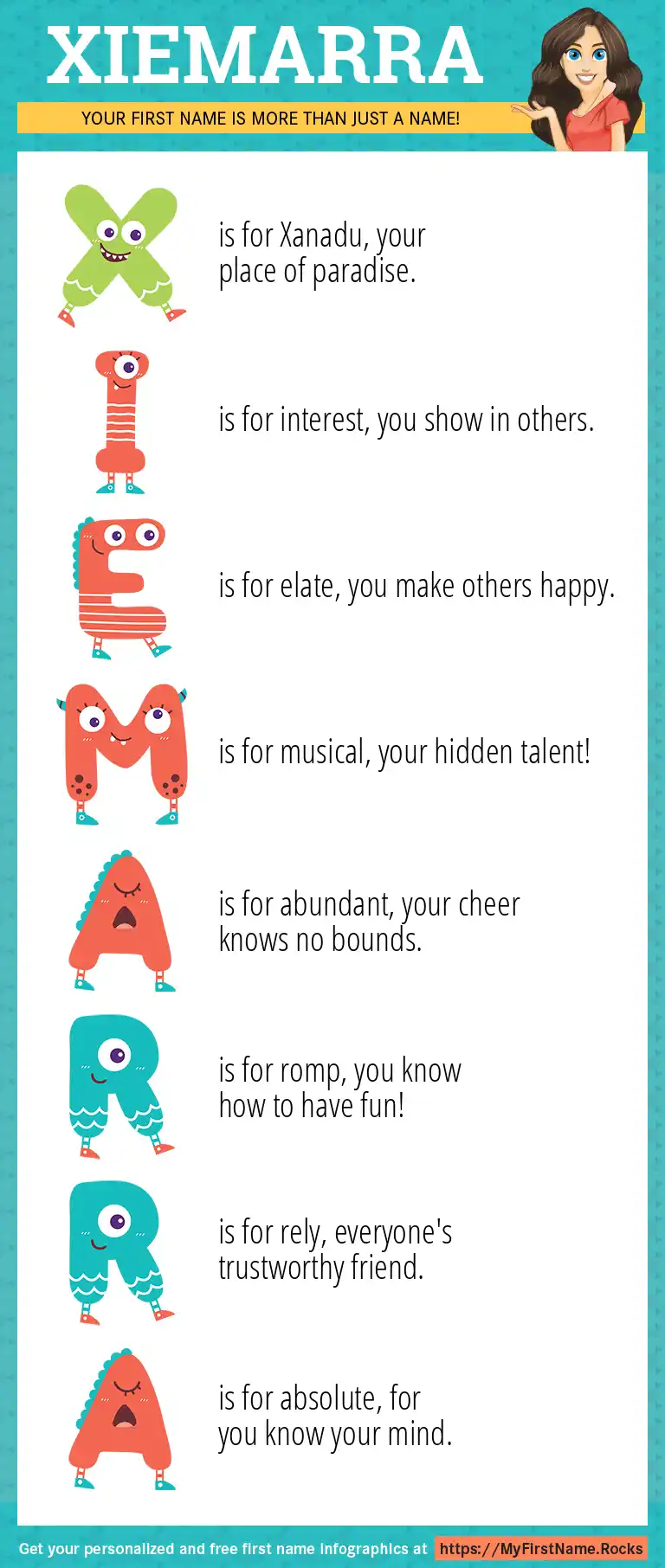 XIEMARRA

YOUR FIRST NAME IS MORE THAN JUST A NAME!

X is for Xanadu, your place of paradise.

I is for interest, you show in others.

E is for elate, you make others happy.

M is for musical, your hidden talent!

A is for abundant, your cheer knows no bounds.

R is for romp, you know how to have fun!

R is for rely, everyone's trustworthy friend.

A is for absolute, for you know your mind.

Get your personalized and free first name infographics at https://MyFirstName.Rocks