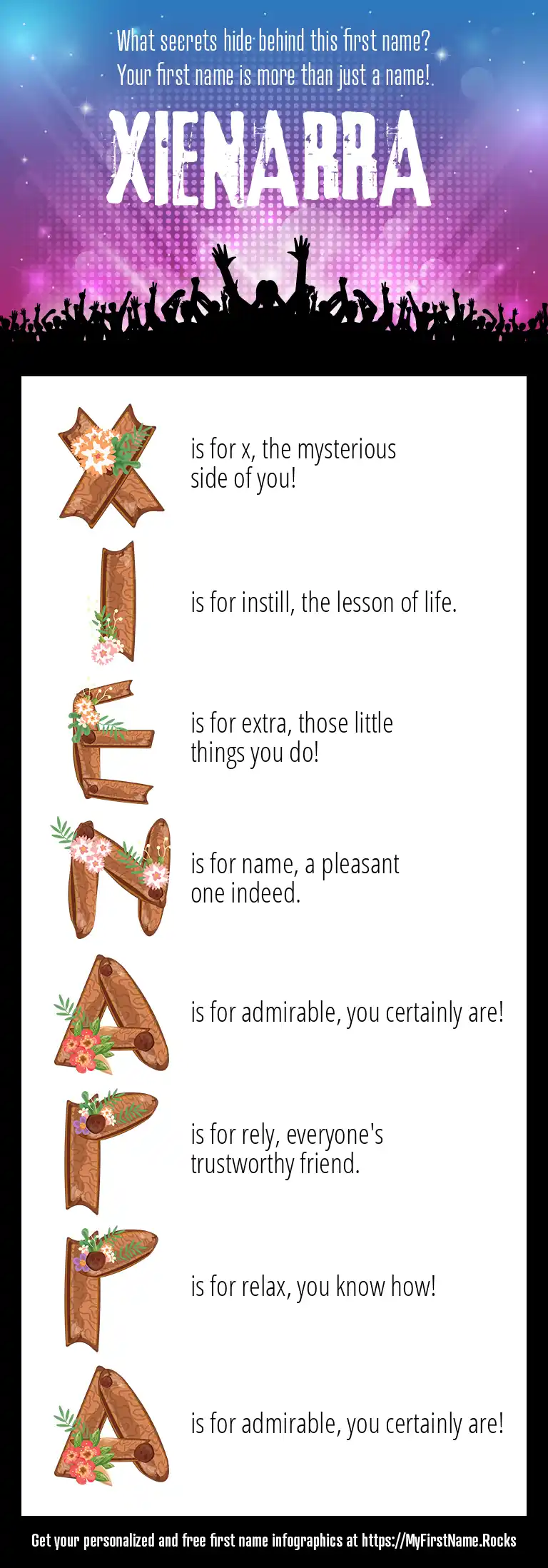 What secrets hide behind this first name?
Your first name is more than just a name!

XIENARRA

X is for x, the mysterious side of you!

I is for instill, the lesson of life.

E is for extra, those little things you do!

N is for name, a pleasant one indeed.

A is for admirable, you certainly are!

R is for rely, everyone's trustworthy friend.

R is for relax, you know how!

A is for admirable, you certainly are!

Get your personalized and free first name infographics at https://MyFirstName.Rocks