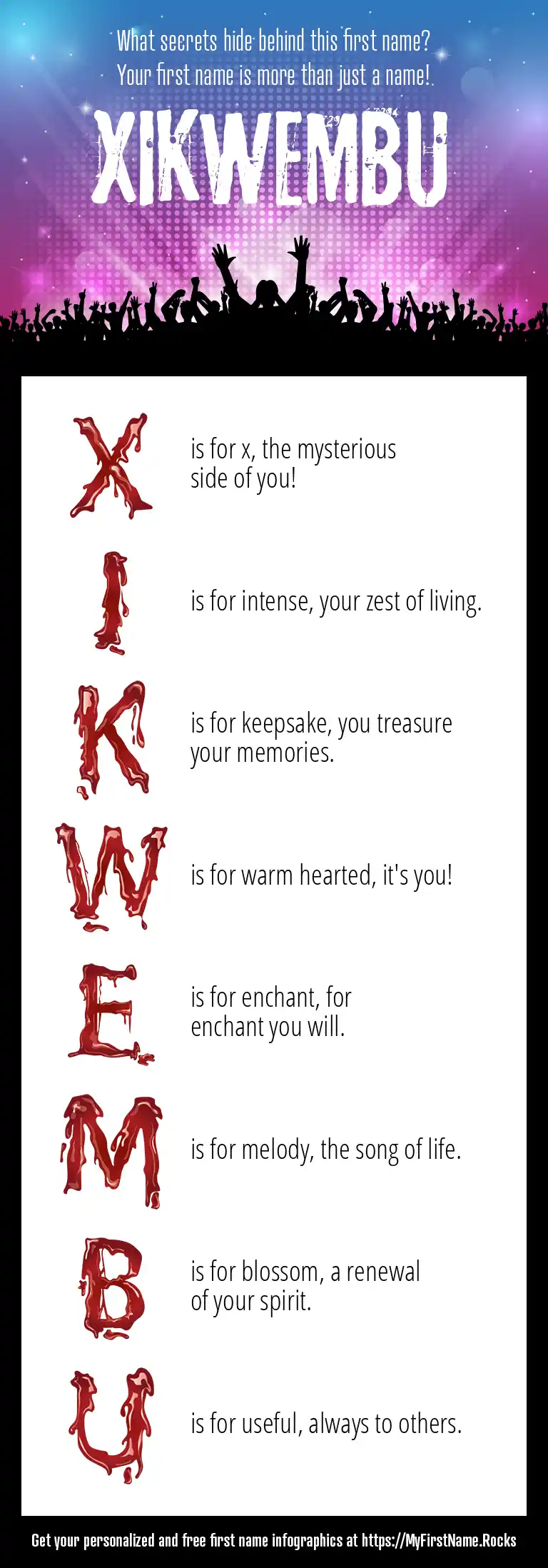 What secrets hide behind this first name?
Your first name is more than just a name!

XIKWEMBU

X is for x, the mysterious side of you!

I is for intense, your zest of living.

K is for keepsake, you treasure your memories.

W is for warm hearted, it's you!

E is for enchant, for enchant you will.

M is for melody, the song of life.

B is for blossom, a renewal of your spirit.

U is for useful, always to others.

Get your personalized and free first name infographics at https://MyFirstName.Rocks