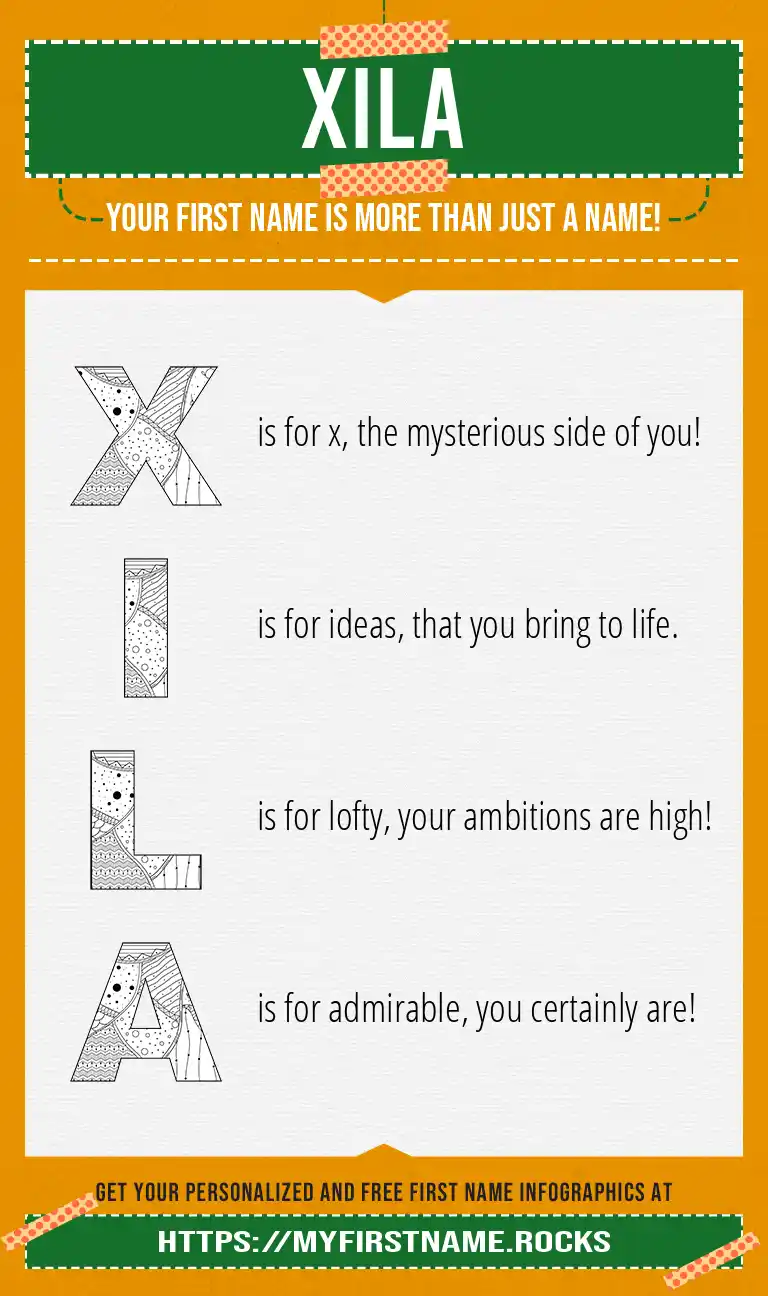 XILA

YOUR FIRST NAME IS MORE THAN JUST A NAME!

X is for x, the mysterious side of you!

I is for ideas, that you bring to life.

L is for lofty, your ambitions are high!

A is for admirable, you certainly are!

GET YOUR PERSONALIZED AND FREE FIRST NAME INFOGRAPHICS AT

HTTPS://MYFIRSTNAME.ROCKS