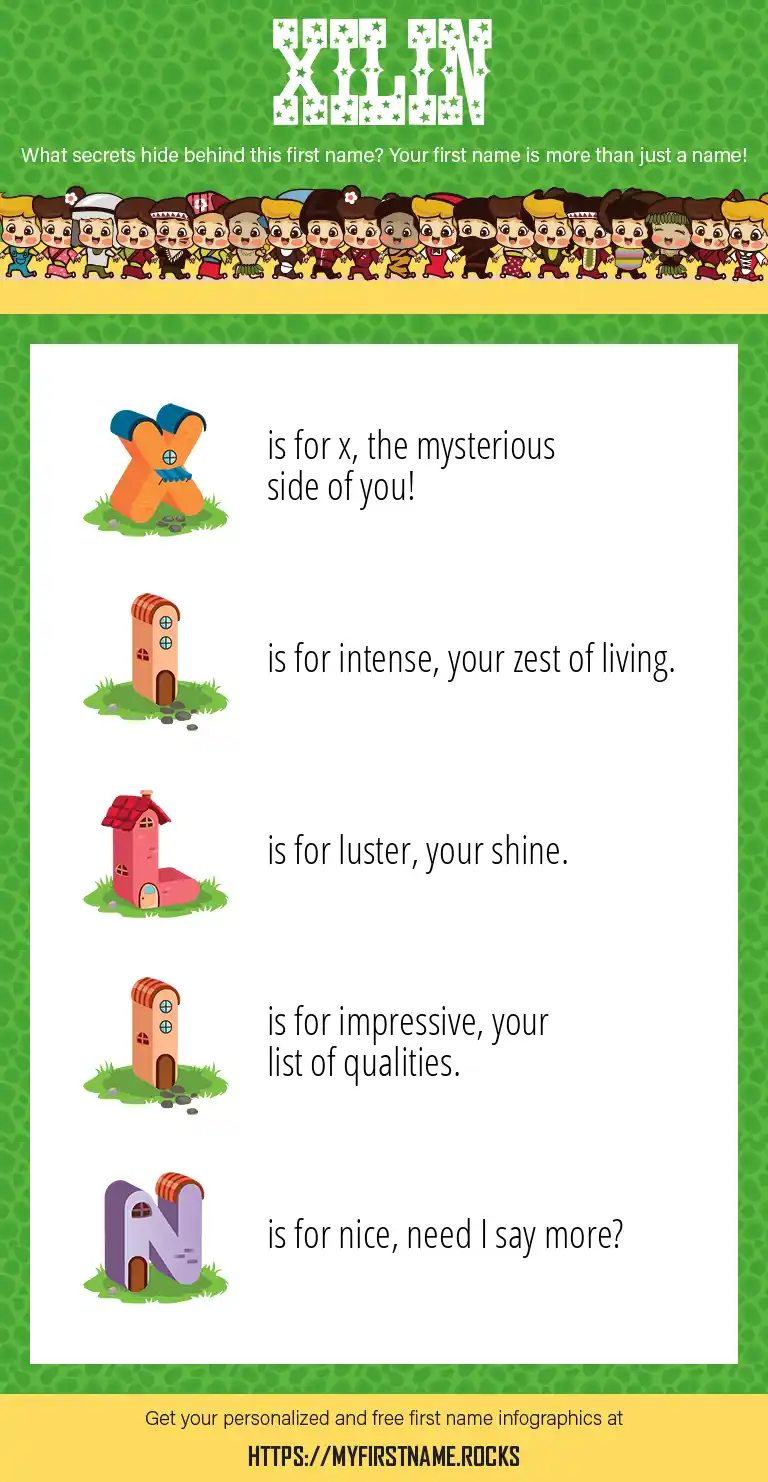 XILIN

What secrets hide behind this first name? Your first name is more than just a name!

X is for x, the mysterious side of you!

I is for intense, your zest of living.

L is for luster, your shine.

I is for impressive, your list of qualities.

N is for nice, need I say more?

Get your personalized and free first name infographics at

HTTPS://MYFIRSTNAME.ROCKS