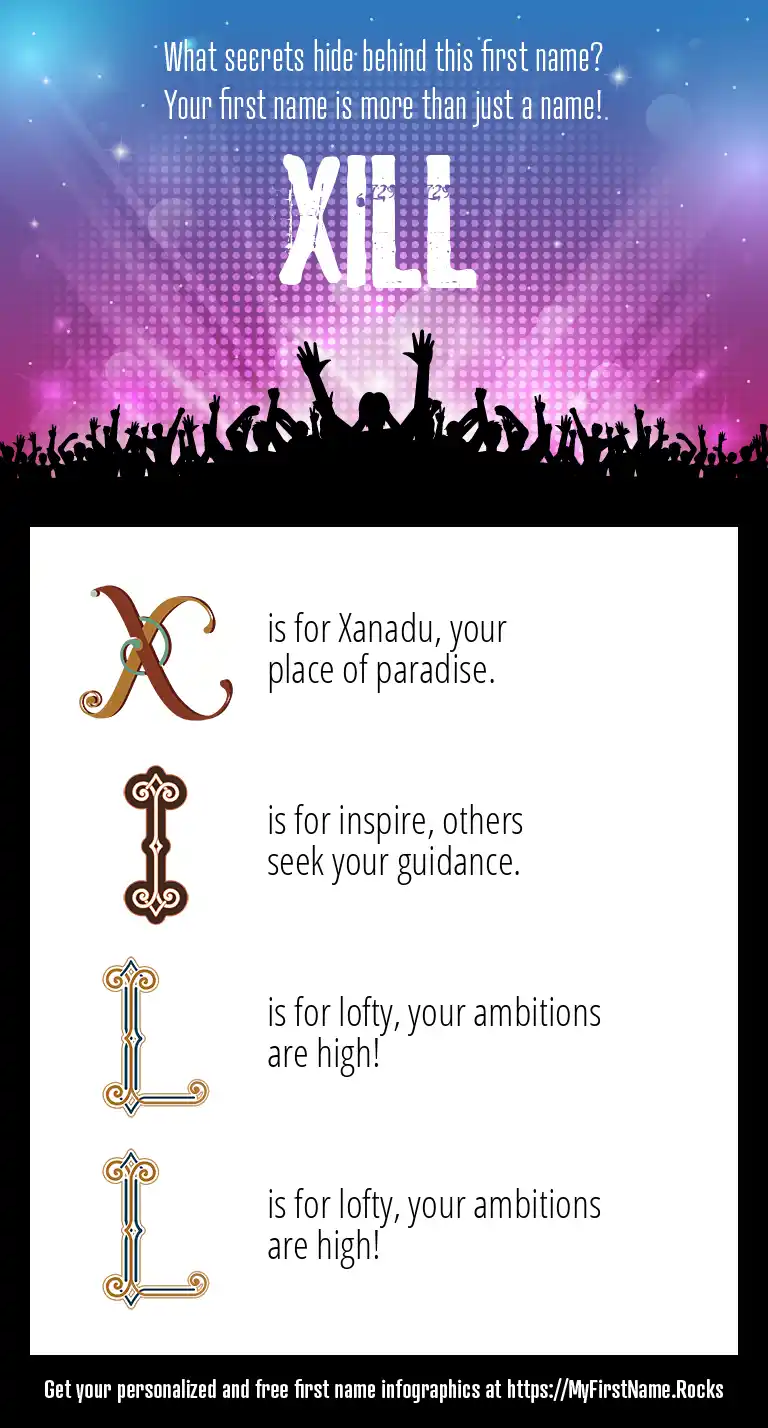 What secrets hide behind this first name?
Your first name is more than just a name!

XILL

X is for Xanadu, your place of paradise.

I is for inspire, others seek your guidance.

L is for lofty, your ambitions are high!

L is for lofty, your ambitions are high!

Get your personalized and free first name infographics at https://MyFirstName.Rocks