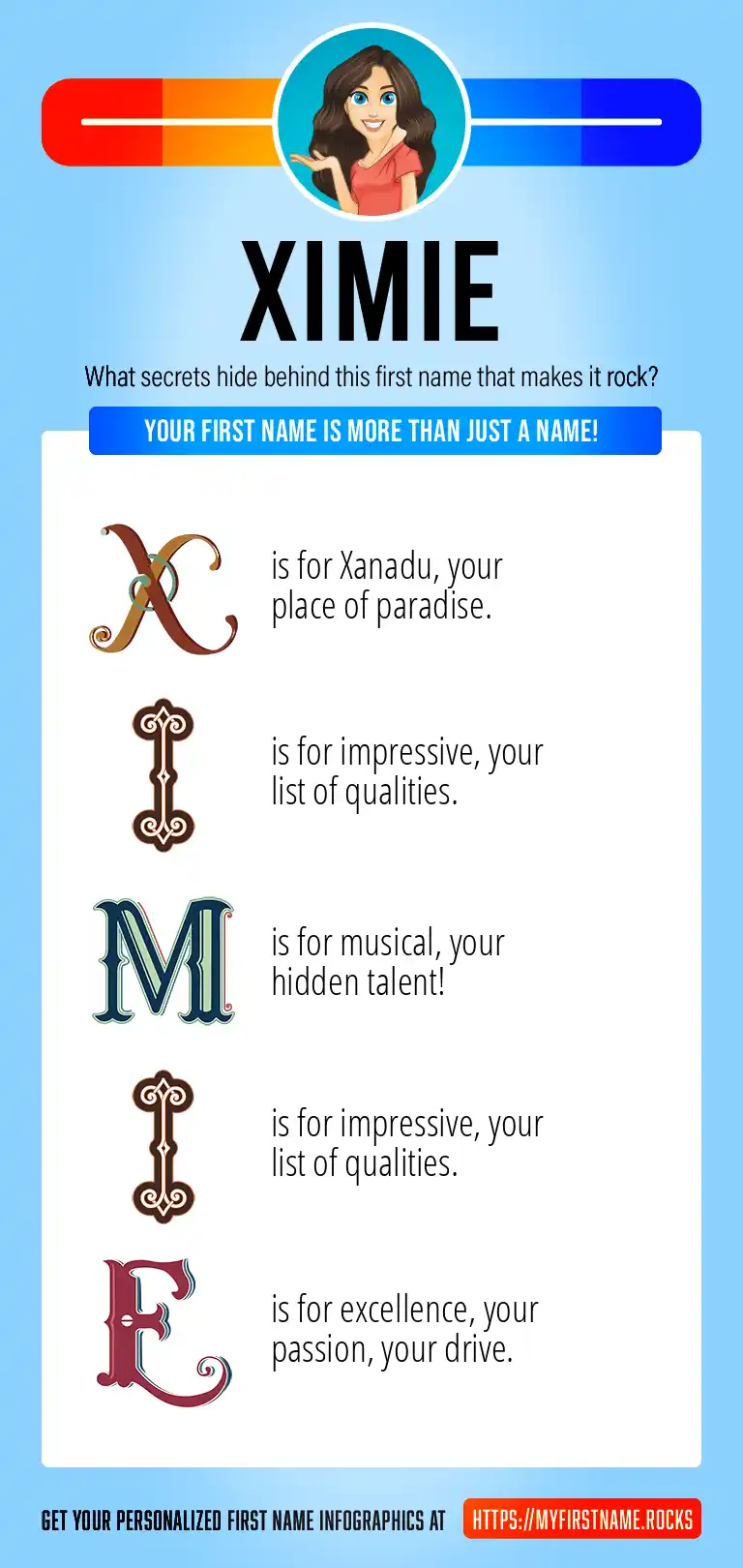 XIMIE

What secrets hide behind this first name that makes it rock?

YOUR FIRST NAME IS MORE THAN JUST A NAME!

X is for Xanadu, your place of paradise.

I is for impressive, your list of qualities.

M is for musical, your hidden talent!

I is for impressive, your list of qualities.

E is for excellence, your passion, your drive.

GET YOUR PERSONALIZED FIRST NAME INFOGRAPHICS AT HTTPS://MYFIRSTNAME.ROCKS