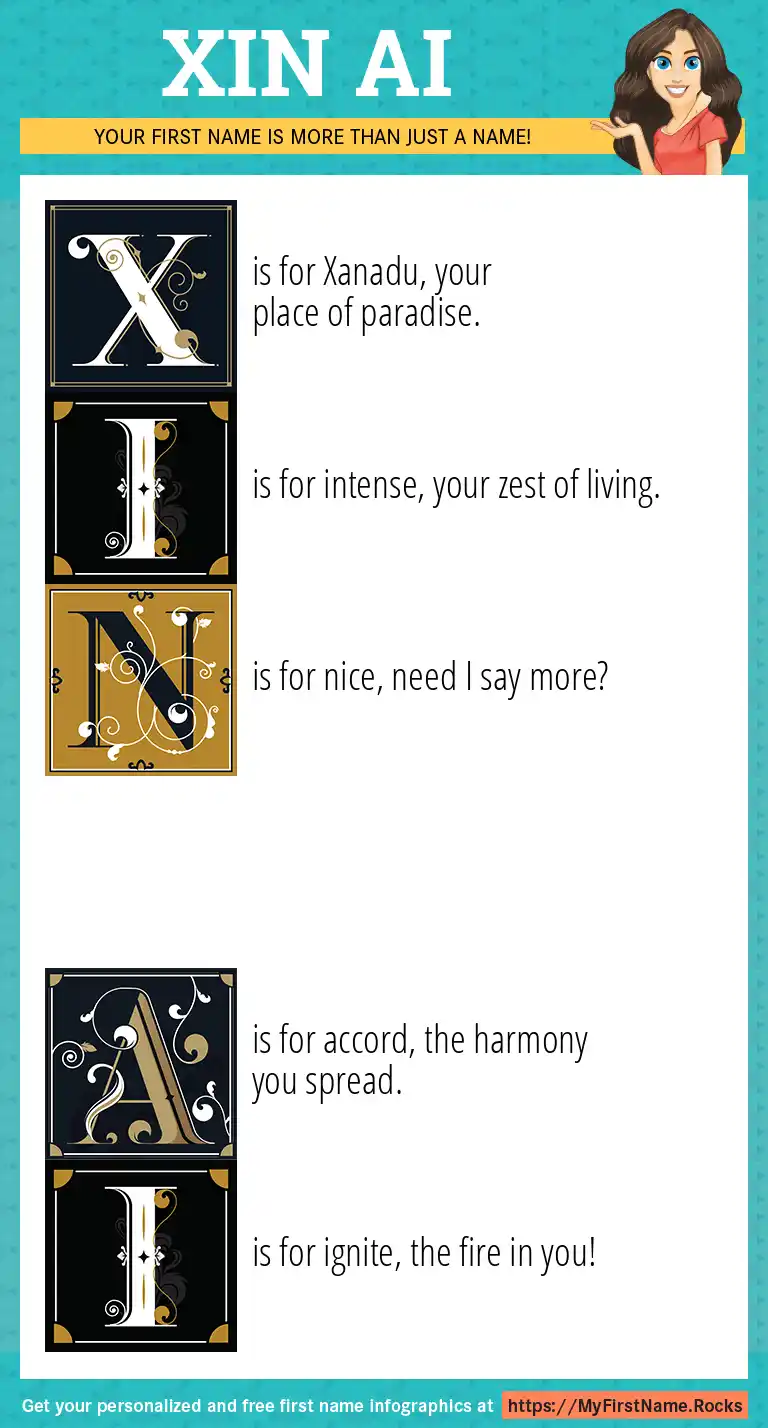 XIN AI

YOUR FIRST NAME IS MORE THAN JUST A NAME!

X is for Xanadu, your place of paradise.

I is for intense, your zest of living.

N is for nice, need I say more?

A is for accord, the harmony you spread.

I is for ignite, the fire in you!

Get your personalized and free first name infographics at https://MyFirstName.Rocks