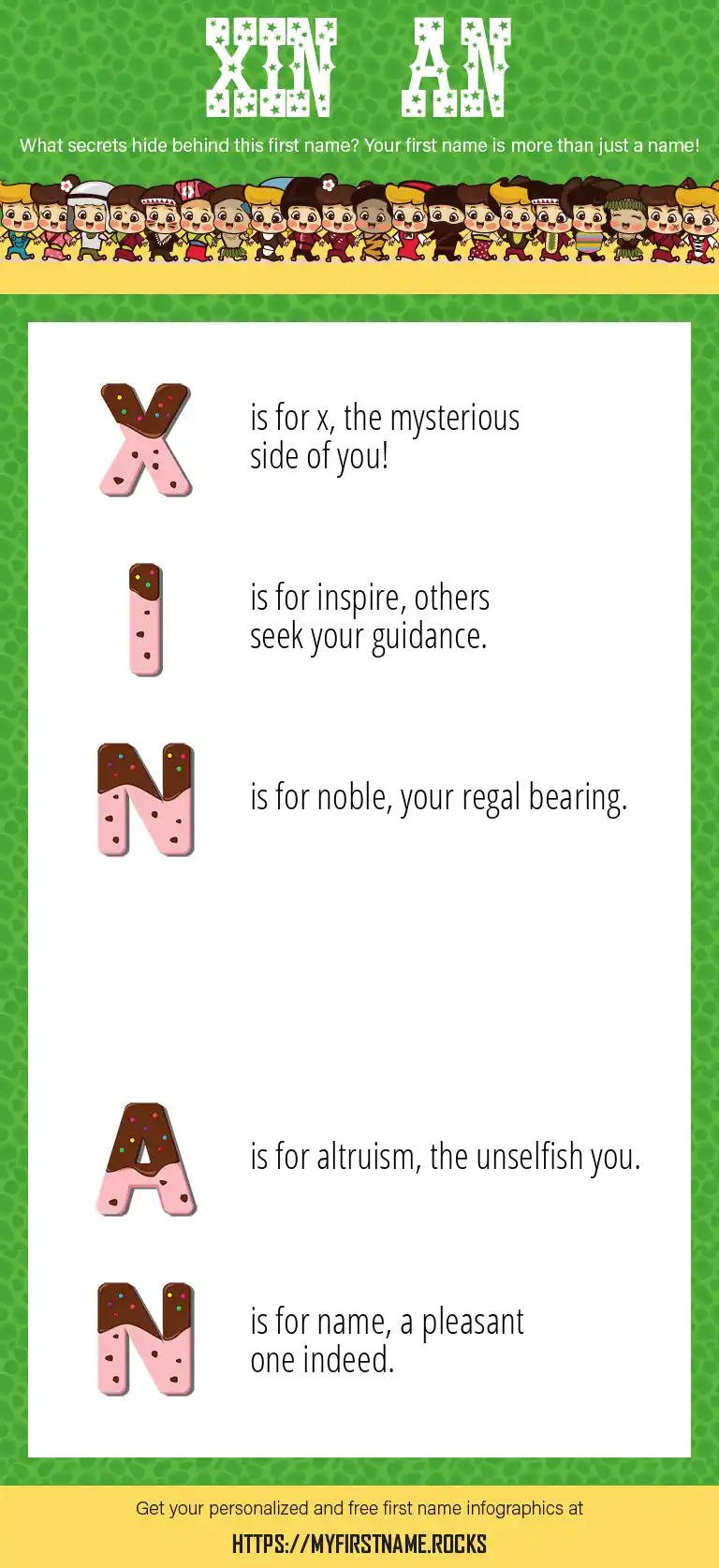 XIN AN

What secrets hide behind this first name? Your first name is more than just a name!

X is for x, the mysterious side of you!

I is for inspire, others seek your guidance.

N is for noble, your regal bearing.

A is for altruism, the unselfish you.

N is for name, a pleasant one indeed.

Get your personalized and free first name infographics at

HTTPS://MYFIRSTNAME.ROCKS