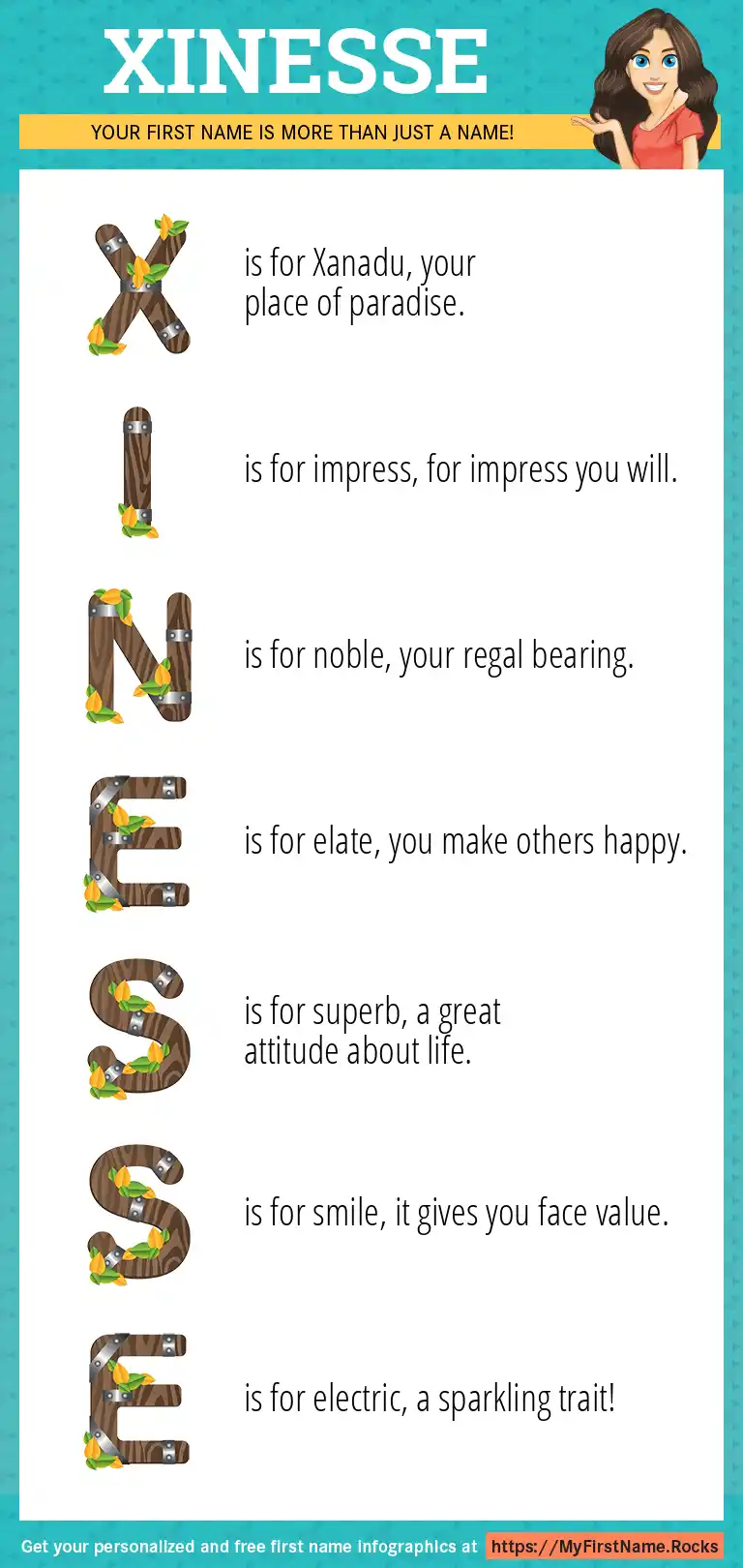 XINESSE

YOUR FIRST NAME IS MORE THAN JUST A NAME!

X is for Xanadu, your place of paradise.

I is for impress, for impress you will.

N is for noble, your regal bearing.

E is for elate, you make others happy.

S is for superb, a great attitude about life.

S is for smile, it gives you face value.

E is for electric, a sparkling trait!

Get your personalized and free first name infographics at https://MyFirstName.Rocks