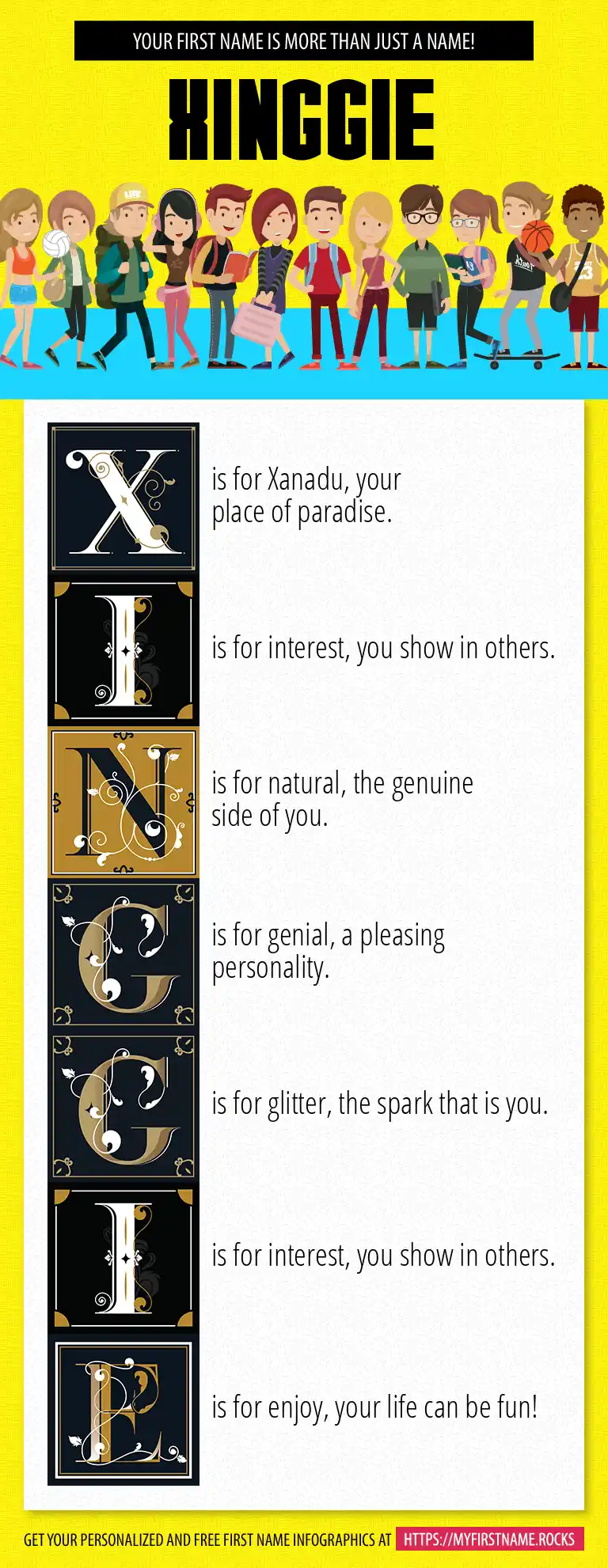 YOUR FIRST NAME IS MORE THAN JUST A NAME!

XINGGIE

X is for Xanadu, your place of paradise.

I is for interest, you show in others.

N is for natural, the genuine side of you.

G is for genial, a pleasing personality.

G is for glitter, the spark that is you.

I is for interest, you show in others.

E is for enjoy, your life can be fun!

GET YOUR PERSONALIZED AND FREE FIRST NAME INFOGRAPHICS AT HTTPS://MYFIRSTNAME.ROCKS