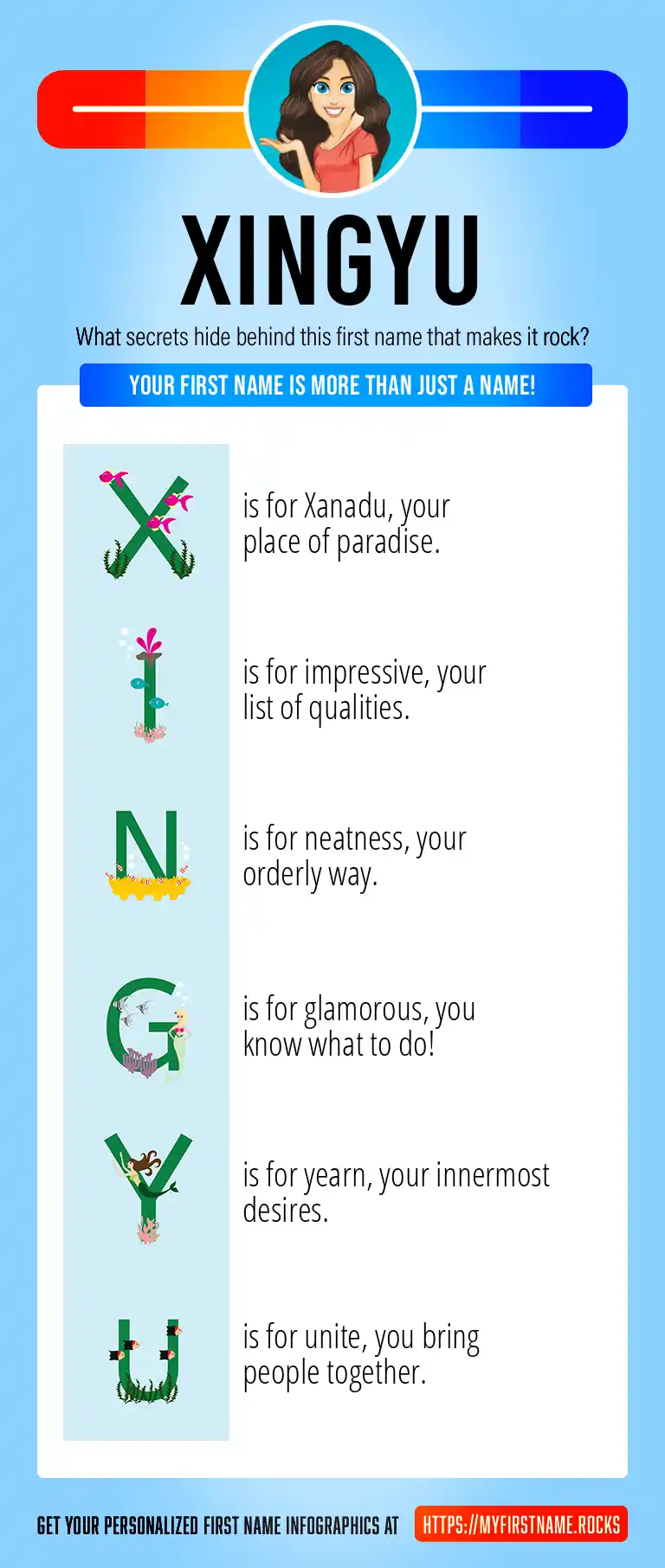 XINGYU

What secrets hide behind this first name that makes it rock?

YOUR FIRST NAME IS MORE THAN JUST A NAME!

X is for Xanadu, your place of paradise.

I is for impressive, your list of qualities.

N is for neatness, your orderly way.

G is for glamorous, you know what to do!

Y is for yearn, your innermost desires.

U is for unite, you bring people together.

GET YOUR PERSONALIZED FIRST NAME INFOGRAPHICS AT HTTPS://MYFIRSTNAME.ROCKS