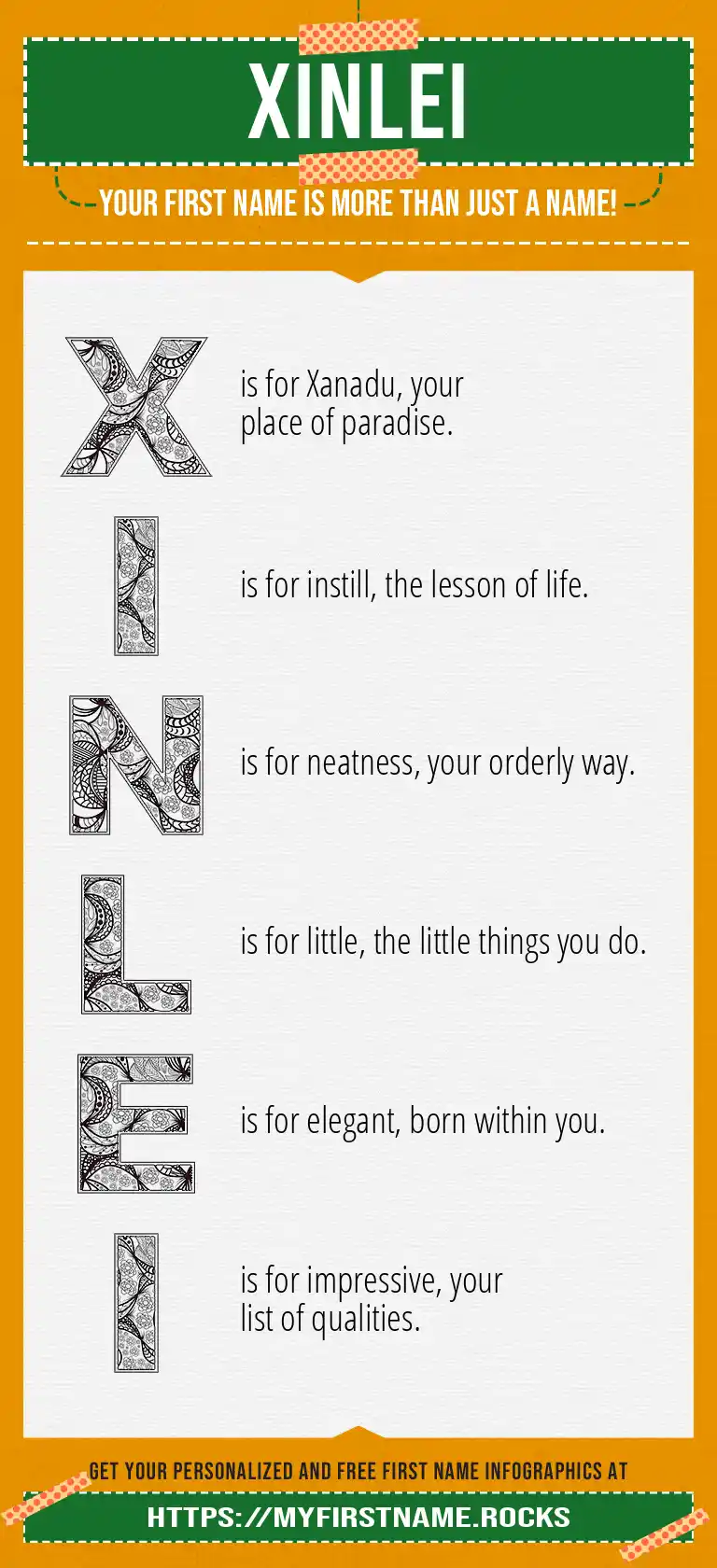 XINLEI

YOUR FIRST NAME IS MORE THAN JUST A NAME!

X is for Xanadu, your place of paradise.

I is for instill, the lesson of life.

N is for neatness, your orderly way.

L is for little, the little things you do.

E is for elegant, born within you.

I is for impressive, your list of qualities.

GET YOUR PERSONALIZED AND FREE FIRST NAME INFOGRAPHICS AT

HTTPS://MYFIRSTNAME.ROCKS