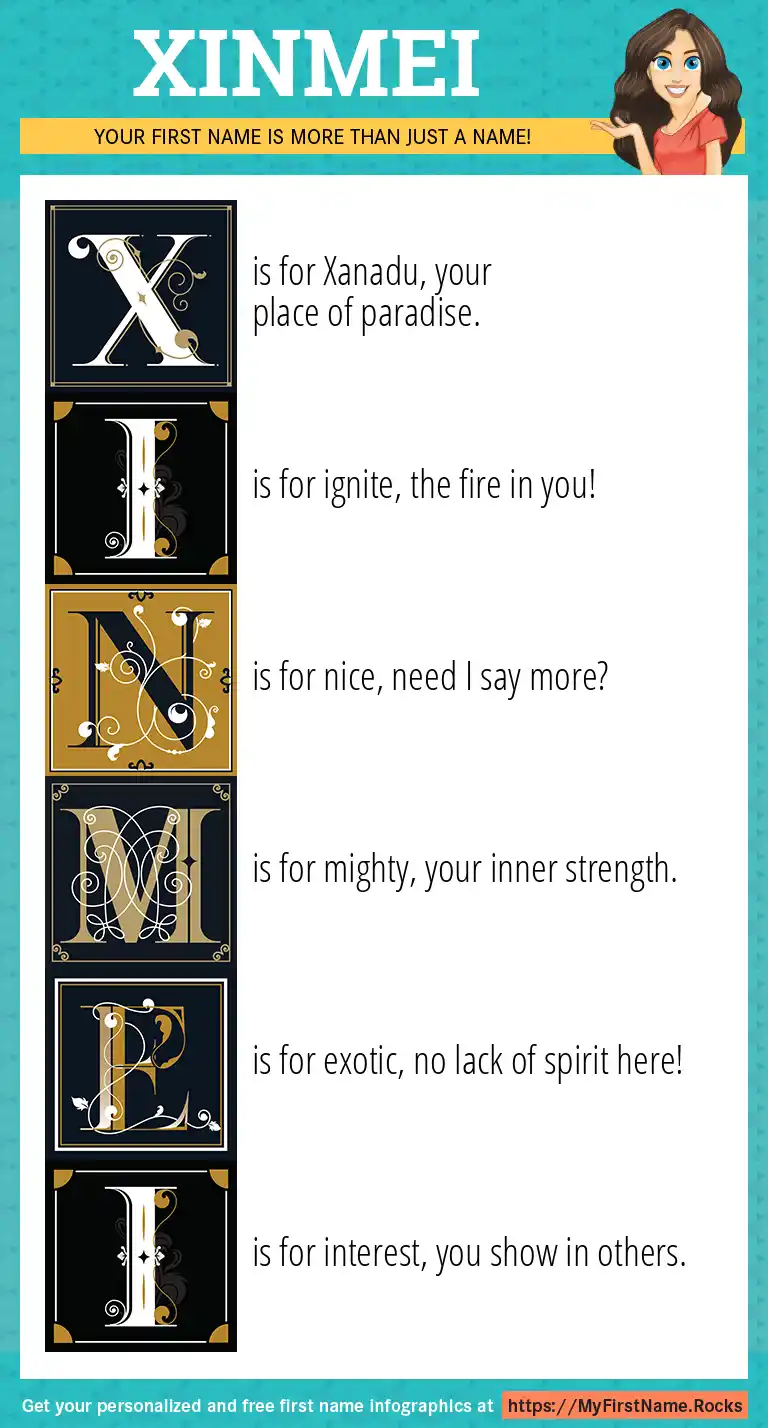 XINMEI

YOUR FIRST NAME IS MORE THAN JUST A NAME!

X is for Xanadu, your place of paradise.

I is for ignite, the fire in you!

N is for nice, need I say more?

M is for mighty, your inner strength.

E is for exotic, no lack of spirit here!

I is for interest, you show in others.

Get your personalized and free first name infographics at https://MyFirstName.Rocks