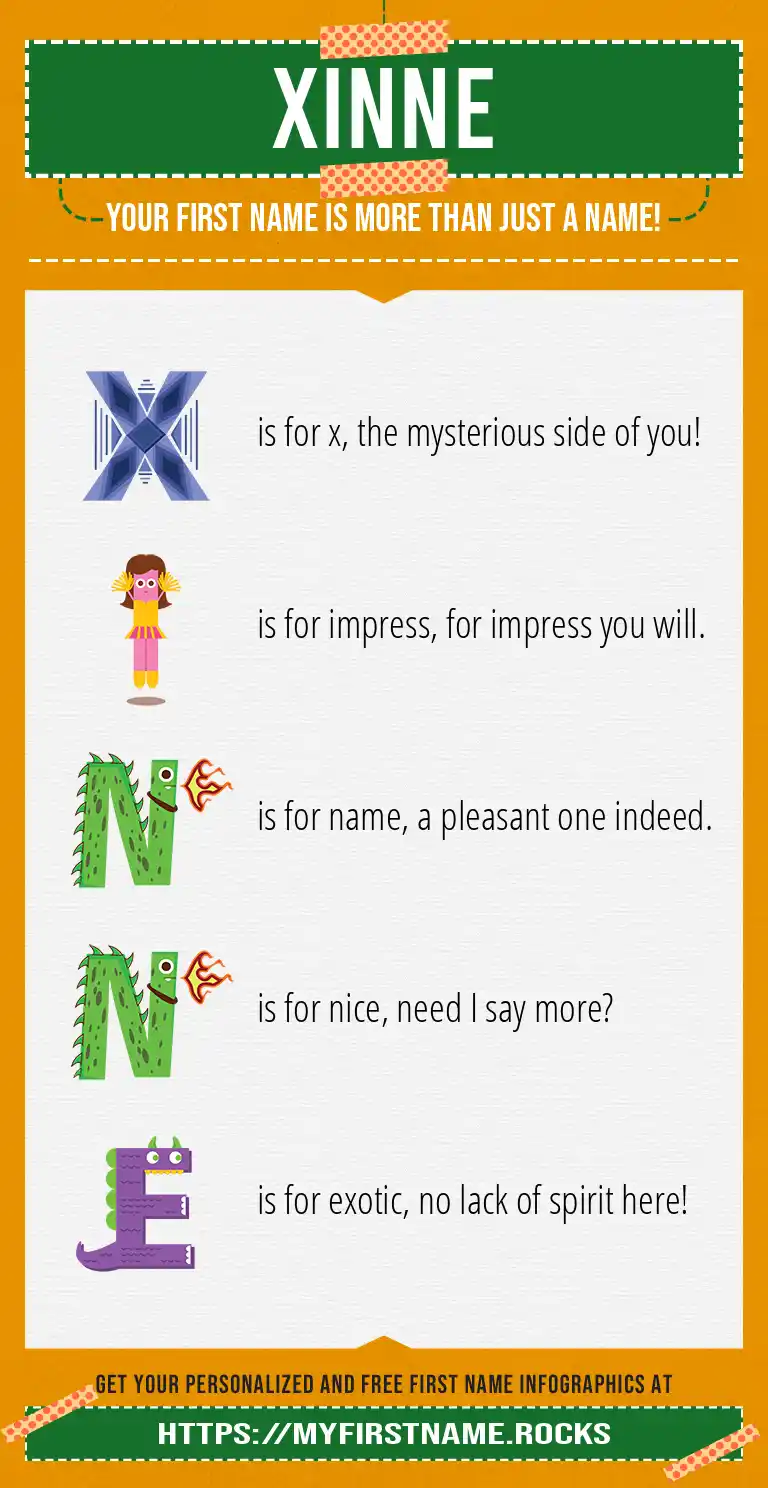 XINNE

YOUR FIRST NAME IS MORE THAN JUST A NAME!

X is for x, the mysterious side of you!

I is for impress, for impress you will.

N is for name, a pleasant one indeed.

N is for nice, need I say more?

E is for exotic, no lack of spirit here!

GET YOUR PERSONALIZED AND FREE FIRST NAME INFOGRAPHICS AT

HTTPS://MYFIRSTNAME.ROCKS