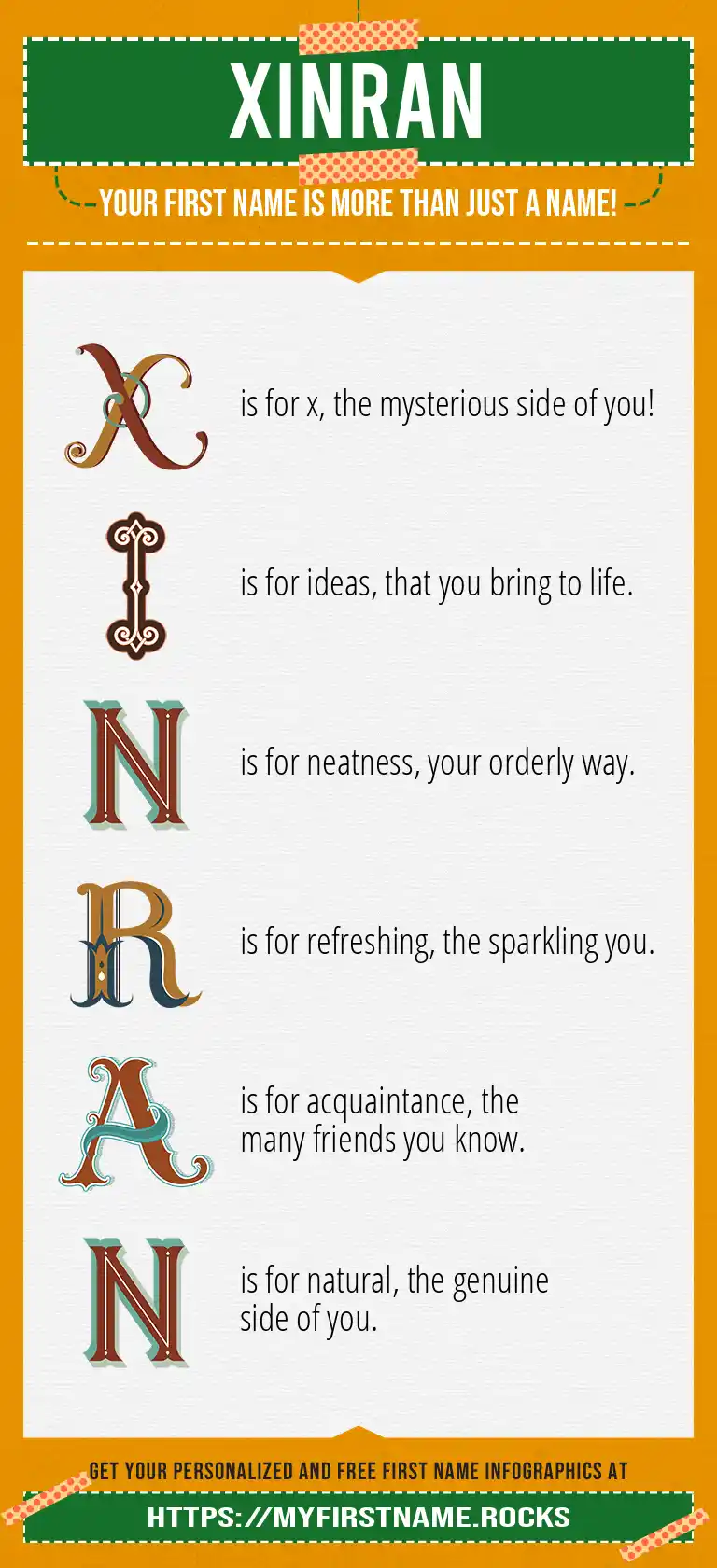 XINRAN

YOUR FIRST NAME IS MORE THAN JUST A NAME!

X is for x, the mysterious side of you!

I is for ideas, that you bring to life.

N is for neatness, your orderly way.

R is for refreshing, the sparkling you.

A is for acquaintance, the many friends you know.

N is for natural, the genuine side of you.

GET YOUR PERSONALIZED AND FREE FIRST NAME INFOGRAPHICS AT

HTTPS://MYFIRSTNAME.ROCKS