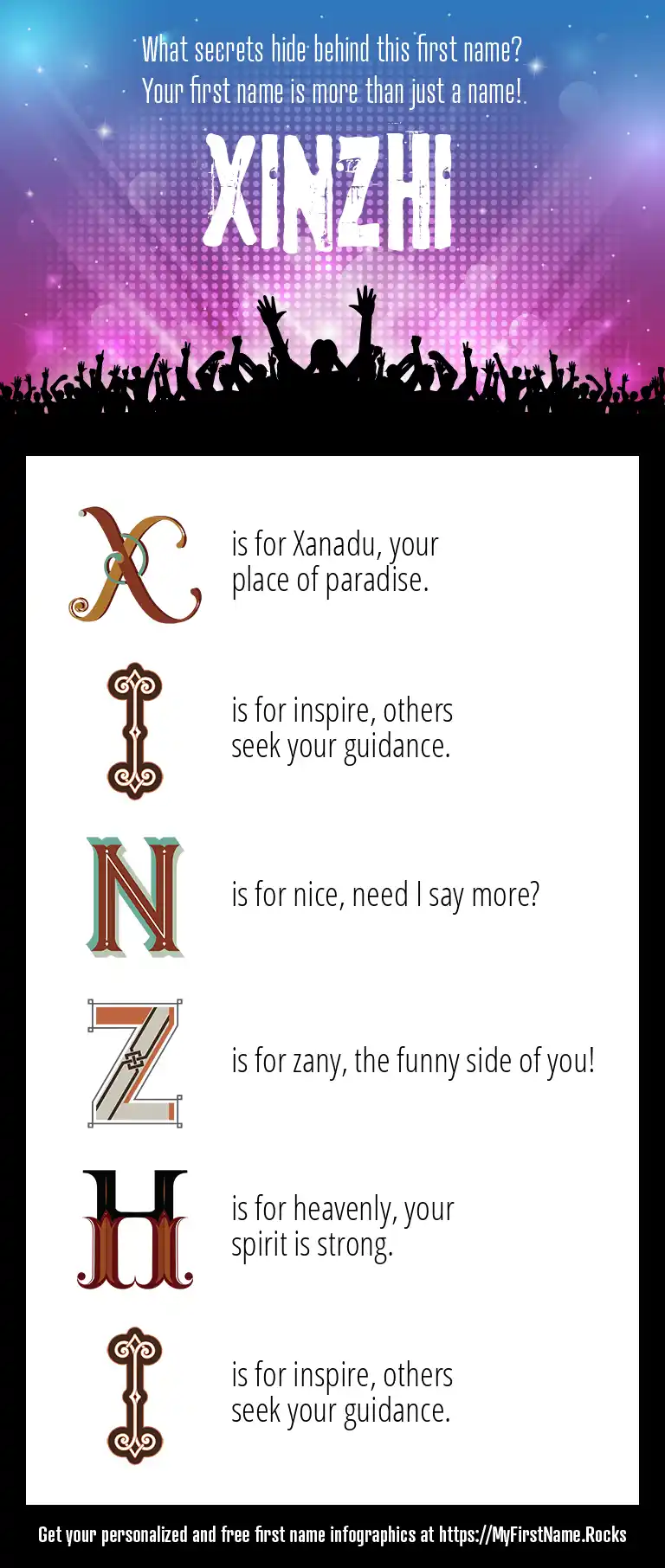 What secrets hide behind this first name?
Your first name is more than just a name!

XINZHI

X is for Xanadu, your place of paradise.

I is for inspire, others seek your guidance.

N is for nice, need I say more?

Z is for zany, the funny side of you!

H is for heavenly, your spirit is strong.

I is for inspire, others seek your guidance.

Get your personalized and free first name infographics at https://MyFirstName.Rocks