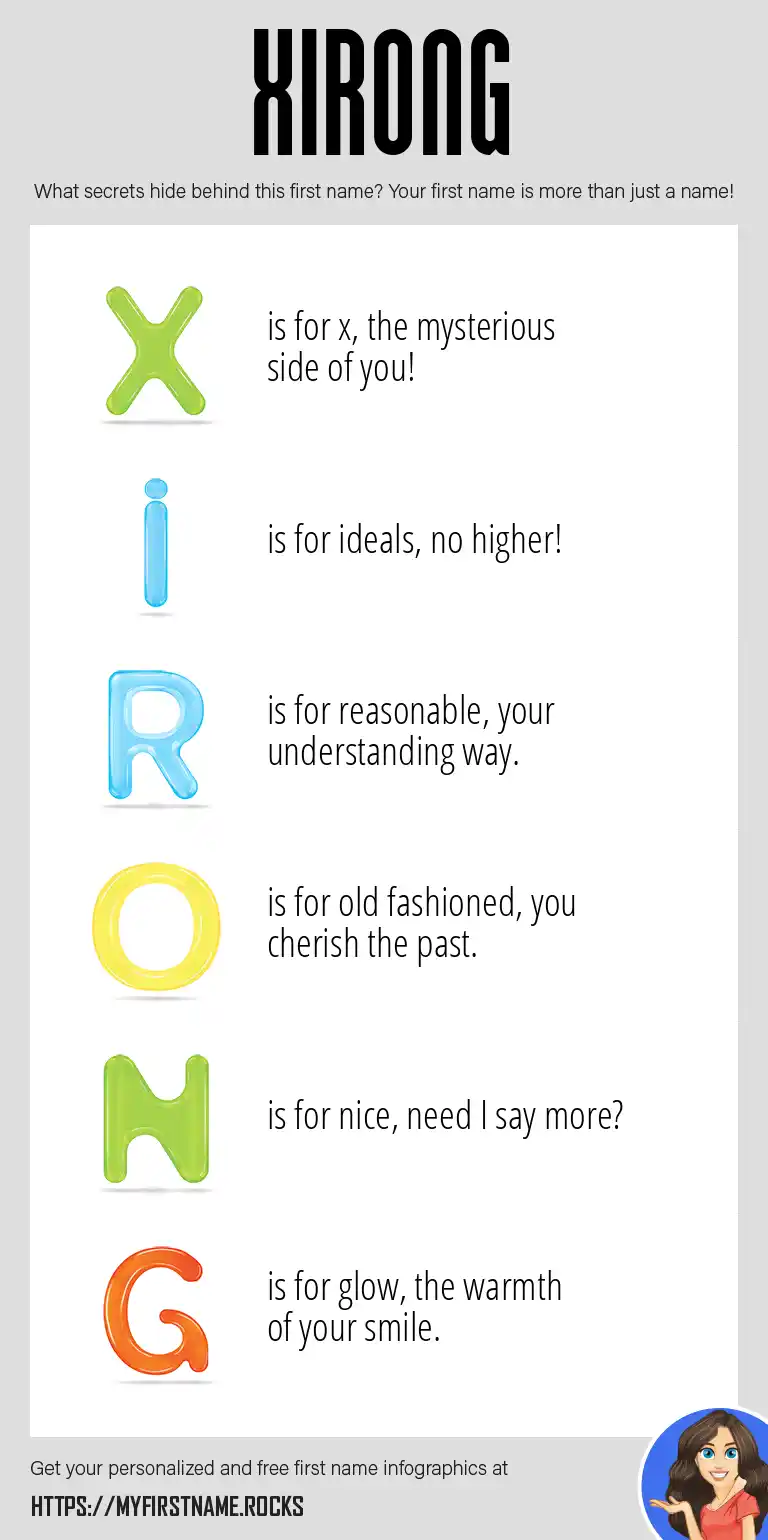 XIRONG

What secrets hide behind this first name? Your first name is more than just a name!

X is for x, the mysterious side of you!

i is for ideals, no higher!

R is for reasonable, your understanding way.

O is for old fashioned, you cherish the past.

N is for nice, need I say more?

G is for glow, the warmth of your smile.

Get your personalized and free first name infographics at

HTTPS://MYFIRSTNAME.ROCKS