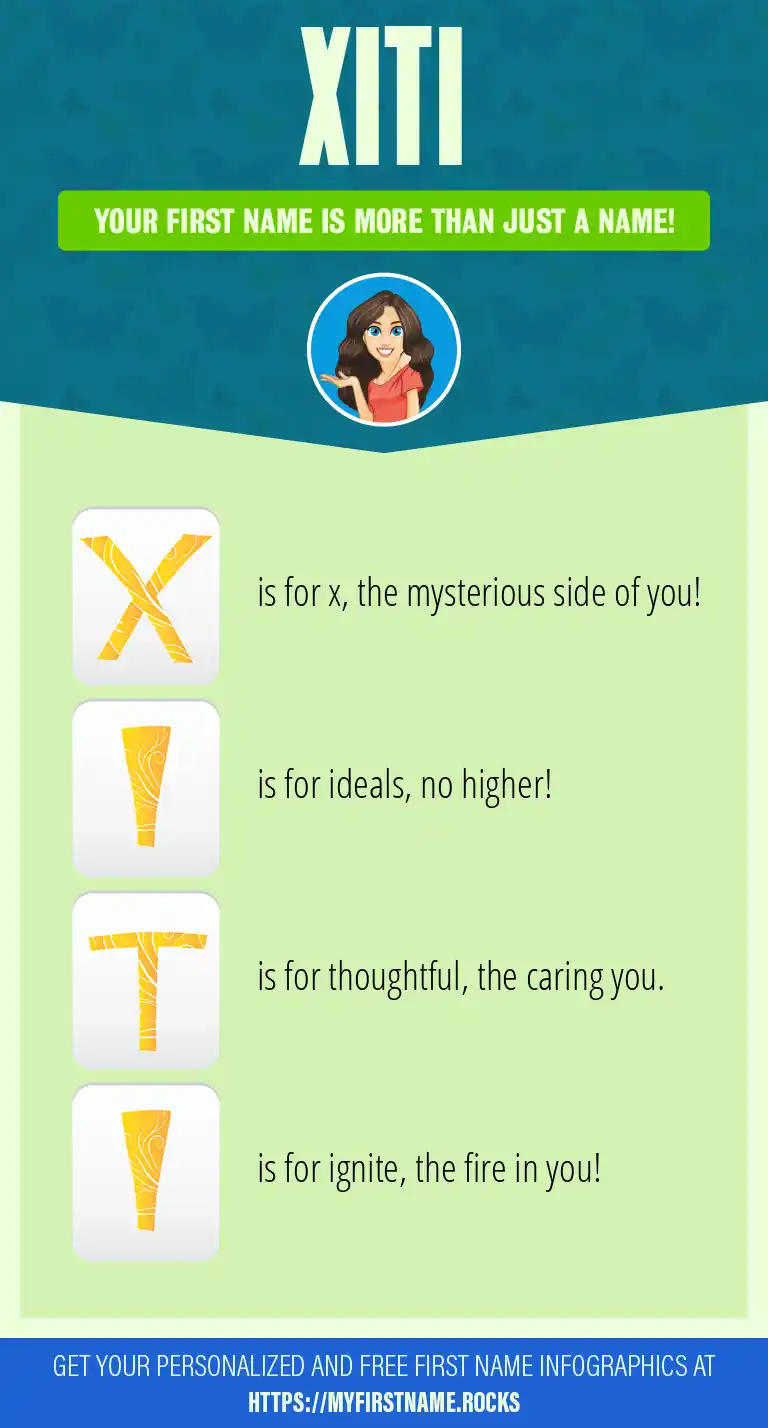 XITI

YOUR FIRST NAME IS MORE THAN JUST A NAME!

X is for x, the mysterious side of you!

I is for ideals, no higher!

T is for thoughtful, the caring you.

I is for ignite, the fire in you!

GET YOUR PERSONALIZED AND FREE FIRST NAME INFOGRAPHICS AT HTTPS://MYFIRSTNAME.ROCKS