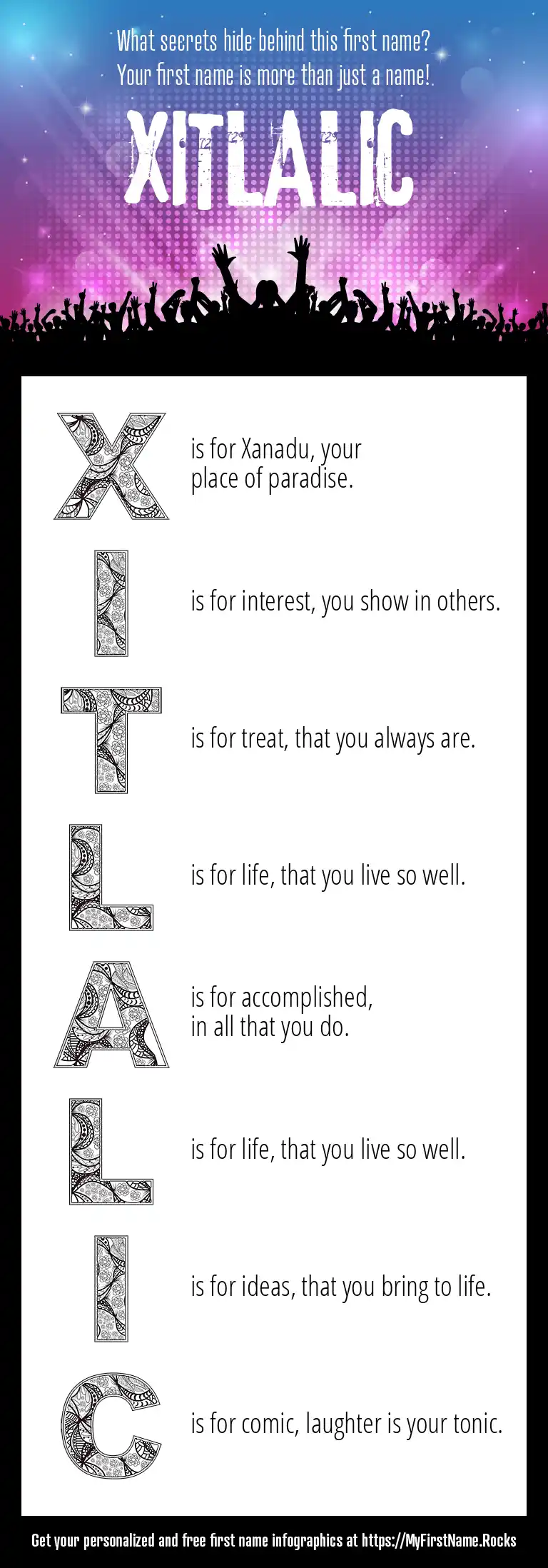 What secrets hide behind this first name?
Your first name is more than just a name!

XITLALIC

X is for Xanadu, your place of paradise.

I is for interest, you show in others.

T is for treat, that you always are.

L is for life, that you live so well.

A is for accomplished, in all that you do.

L is for life, that you live so well.

I is for ideas, that you bring to life.

C is for comic, laughter is your tonic.

Get your personalized and free first name infographics at https://MyFirstName.Rocks