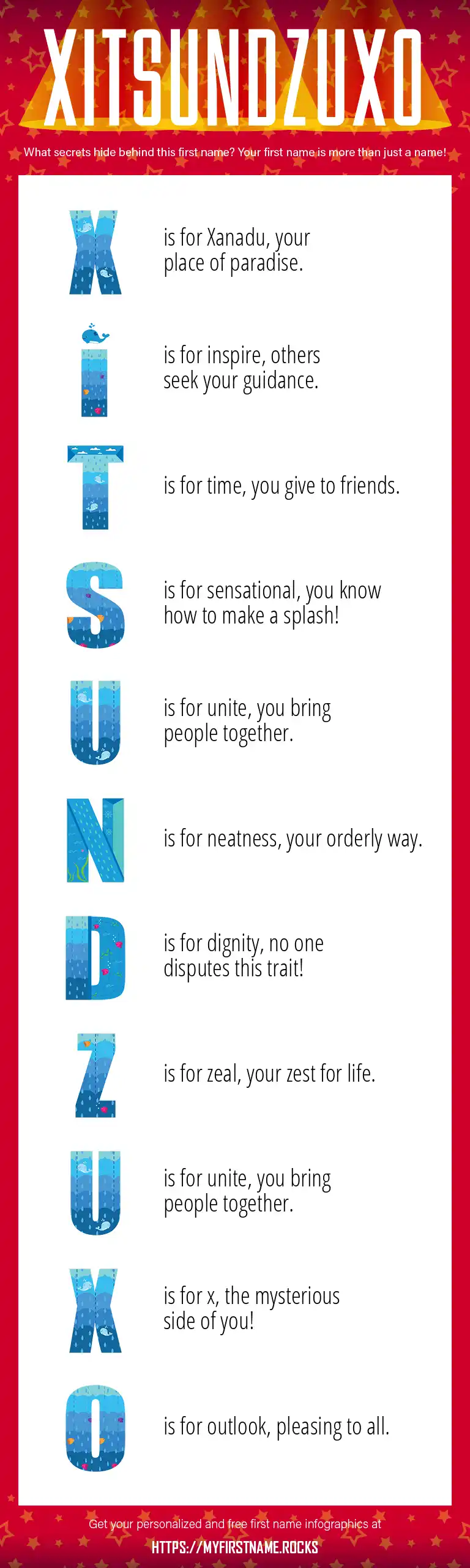 XITSUNDZUXO

What secrets hide behind this first name? Your first name is more than just a name!

X is for Xanadu, your place of paradise.

I is for inspire, others seek your guidance.

T is for time, you give to friends.

S is for sensational, you know how to make a splash!

U is for unite, you bring people together.

N is for neatness, your orderly way.

D is for dignity, no one disputes this trait!

Z is for zeal, your zest for life.

U is for unite, you bring people together.

X is for x, the mysterious side of you!

O is for outlook, pleasing to all.

Get your personalized and free first name infographics at

HTTPS://MYFIRSTNAME.ROCKS