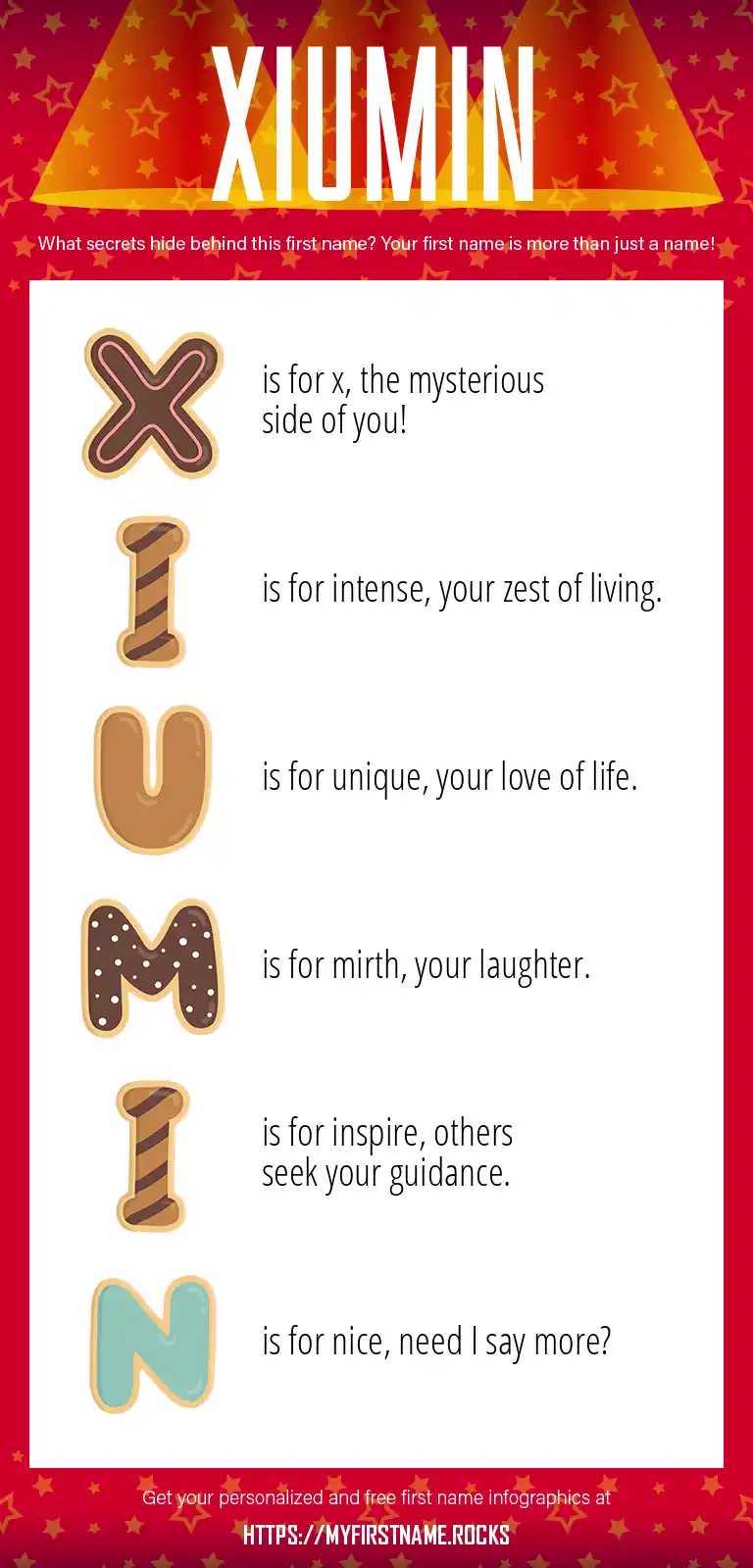 XIUMIN

What secrets hide behind this first name? Your first name is more than just a name!

X is for x, the mysterious side of you!

I is for intense, your zest of living.

U is for unique, your love of life.

M is for mirth, your laughter.

I is for inspire, others seek your guidance.

N is for nice, need I say more?

Get your personalized and free first name infographics at

HTTPS://MYFIRSTNAME.ROCKS