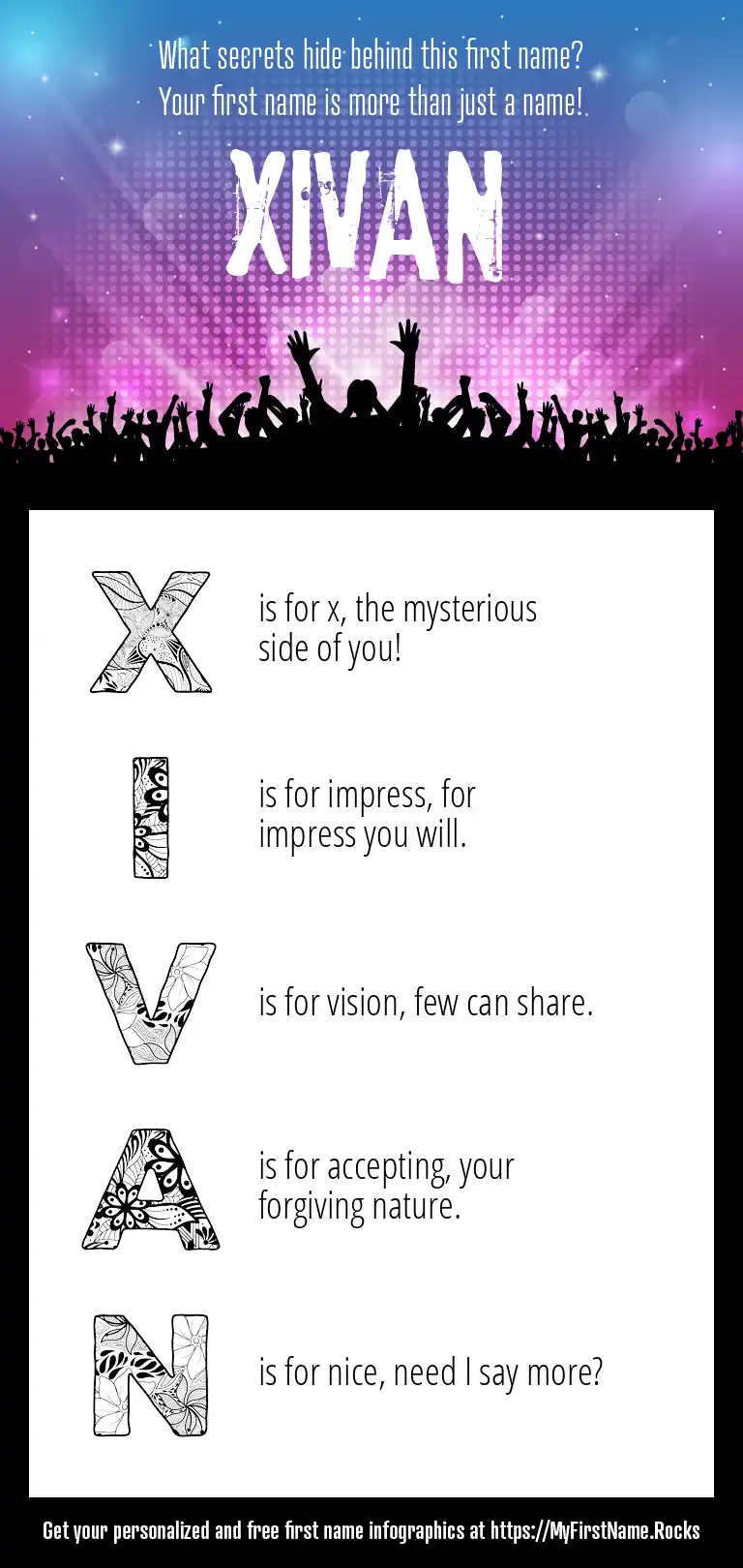 What secrets hide behind this first name?
Your first name is more than just a name!

XIVAN

X is for x, the mysterious side of you!

I is for impress, for impress you will.

V is for vision, few can share.

A is for accepting, your forgiving nature.

N is for nice, need I say more?

Get your personalized and free first name infographics at https://MyFirstName.Rocks