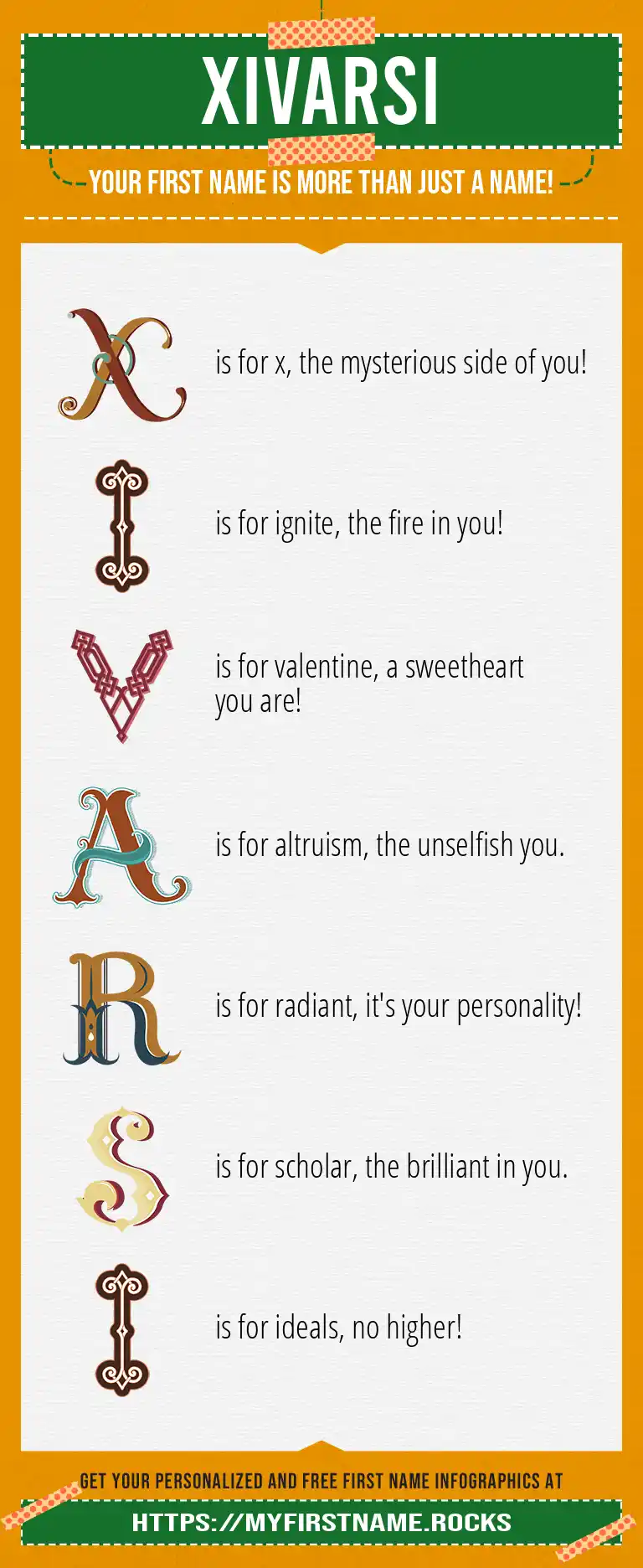 XIVARSI

YOUR FIRST NAME IS MORE THAN JUST A NAME!

X is for x, the mysterious side of you!

I is for ignite, the fire in you!

V is for valentine, a sweetheart you are!

A is for altruism, the unselfish you.

R is for radiant, it's your personality!

S is for scholar, the brilliant in you.

I is for ideals, no higher!

GET YOUR PERSONALIZED AND FREE FIRST NAME INFOGRAPHICS AT

HTTPS://MYFIRSTNAME.ROCKS