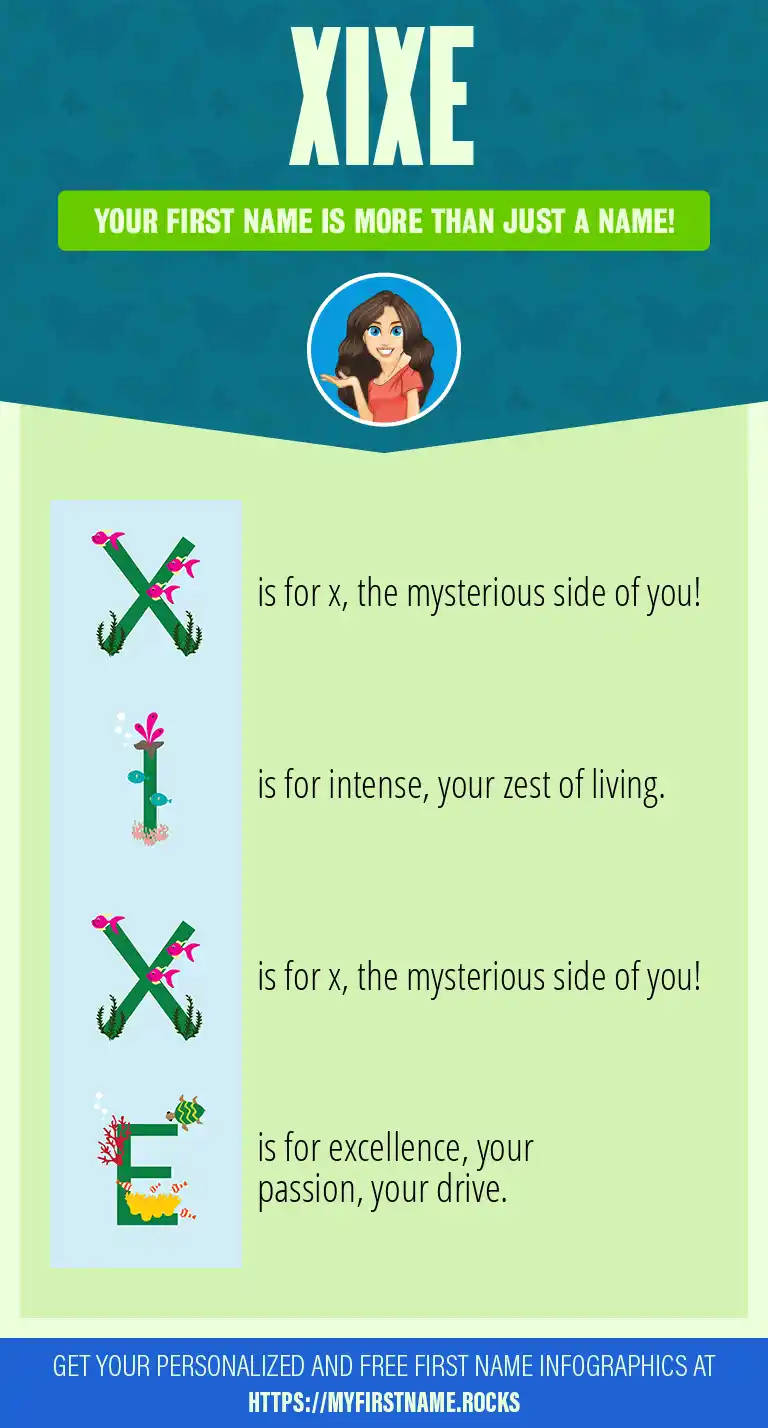 XIXE

YOUR FIRST NAME IS MORE THAN JUST A NAME!

X is for x, the mysterious side of you!

I is for intense, your zest of living.

X is for x, the mysterious side of you!

E is for excellence, your passion, your drive.

GET YOUR PERSONALIZED AND FREE FIRST NAME INFOGRAPHICS AT HTTPS://MYFIRSTNAME.ROCKS