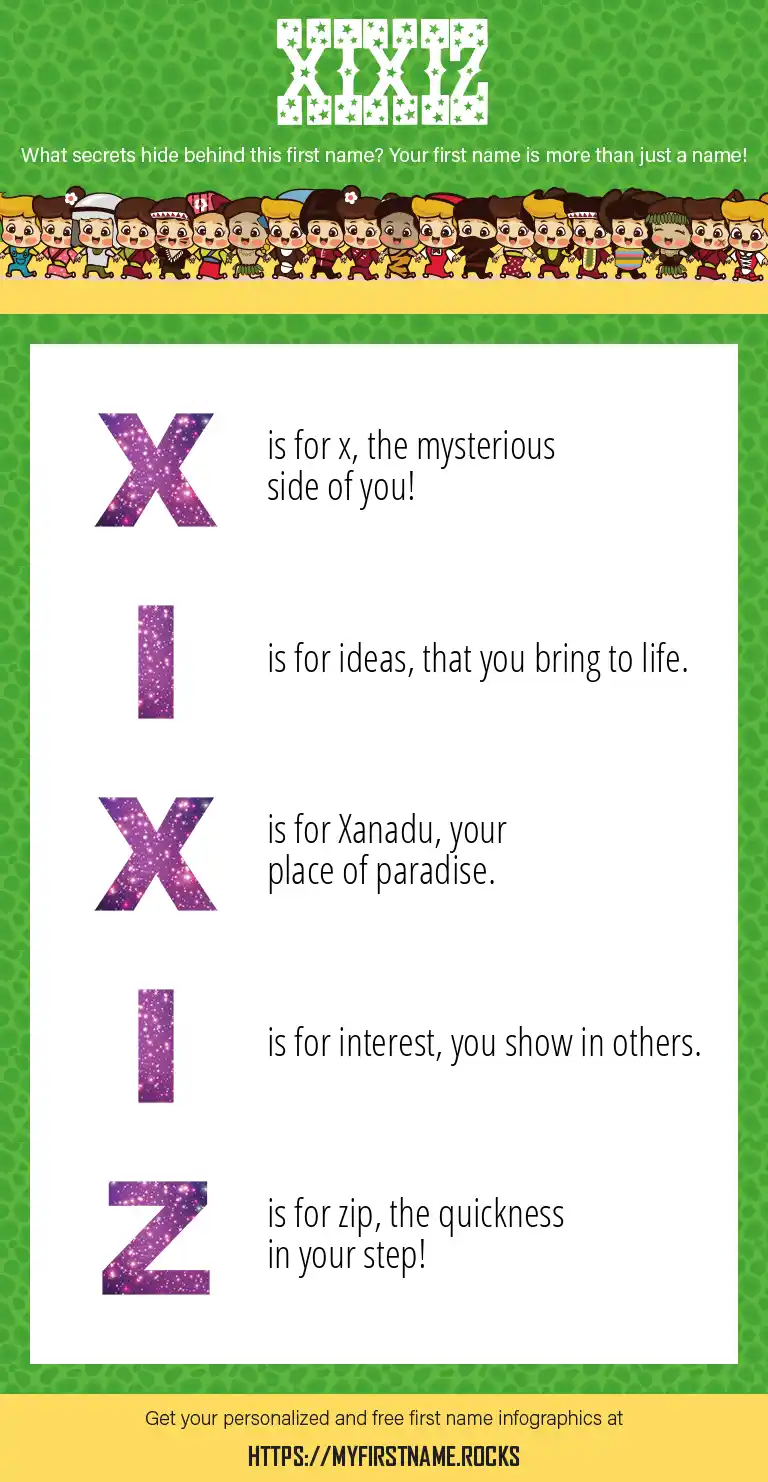 XIXIZ

What secrets hide behind this first name? Your first name is more than just a name!

X is for x, the mysterious side of you!

I is for ideas, that you bring to life.

X is for Xanadu, your place of paradise.

I is for interest, you show in others.

Z is for zip, the quickness in your step!

Get your personalized and free first name infographics at

HTTPS://MYFIRSTNAME.ROCKS