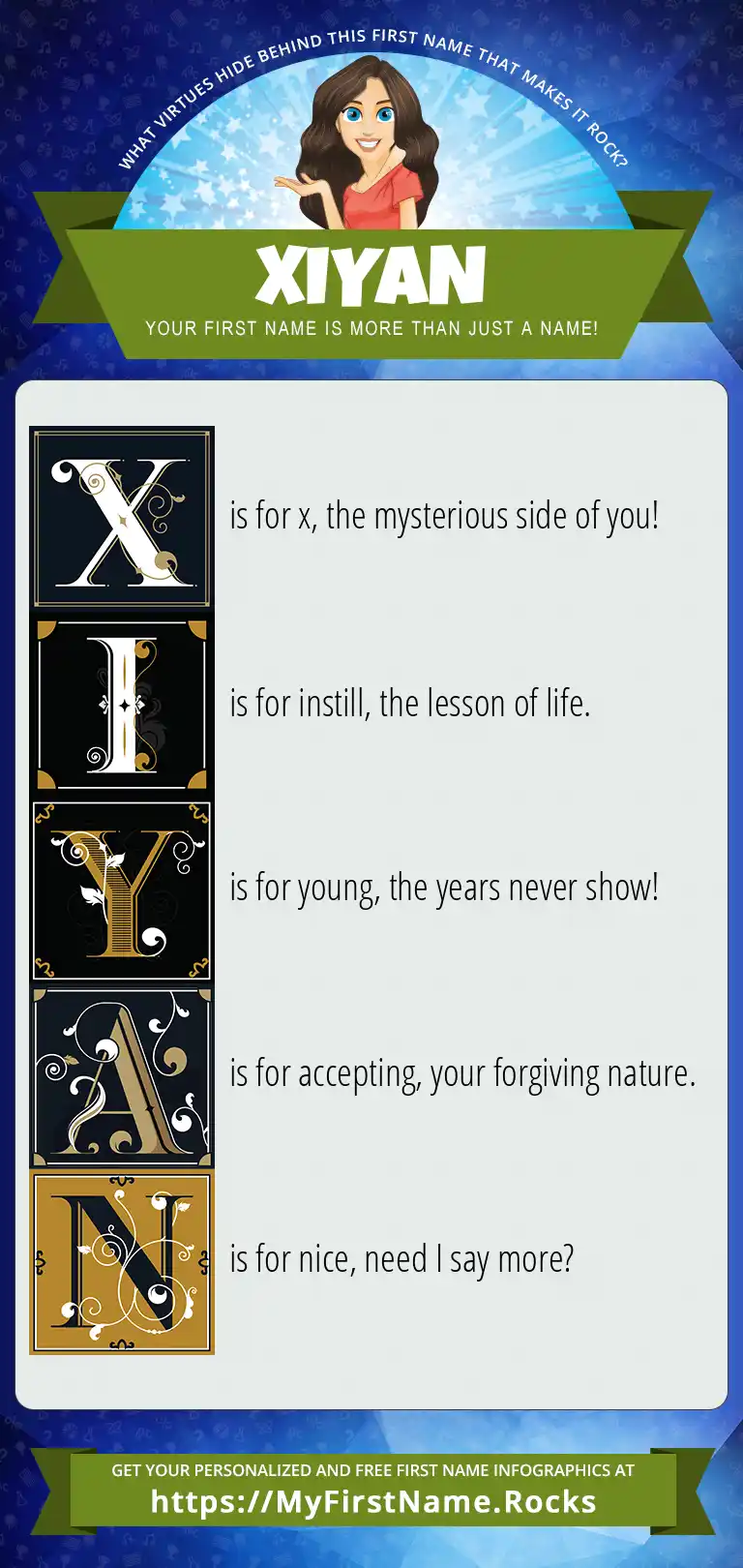 WHAT VIRTUES HIDE BEHIND THIS FIRST NAME THAT MAKES IT ROCK?

XIYAN

YOUR FIRST NAME IS MORE THAN JUST A NAME!

X is for x, the mysterious side of you!

I is for instill, the lesson of life.

Y is for young, the years never show!

A is for accepting, your forgiving nature.

N is for nice, need I say more?

GET YOUR PERSONALIZED AND FREE FIRST NAME INFOGRAPHICS AT

https://MyFirstName.Rocks