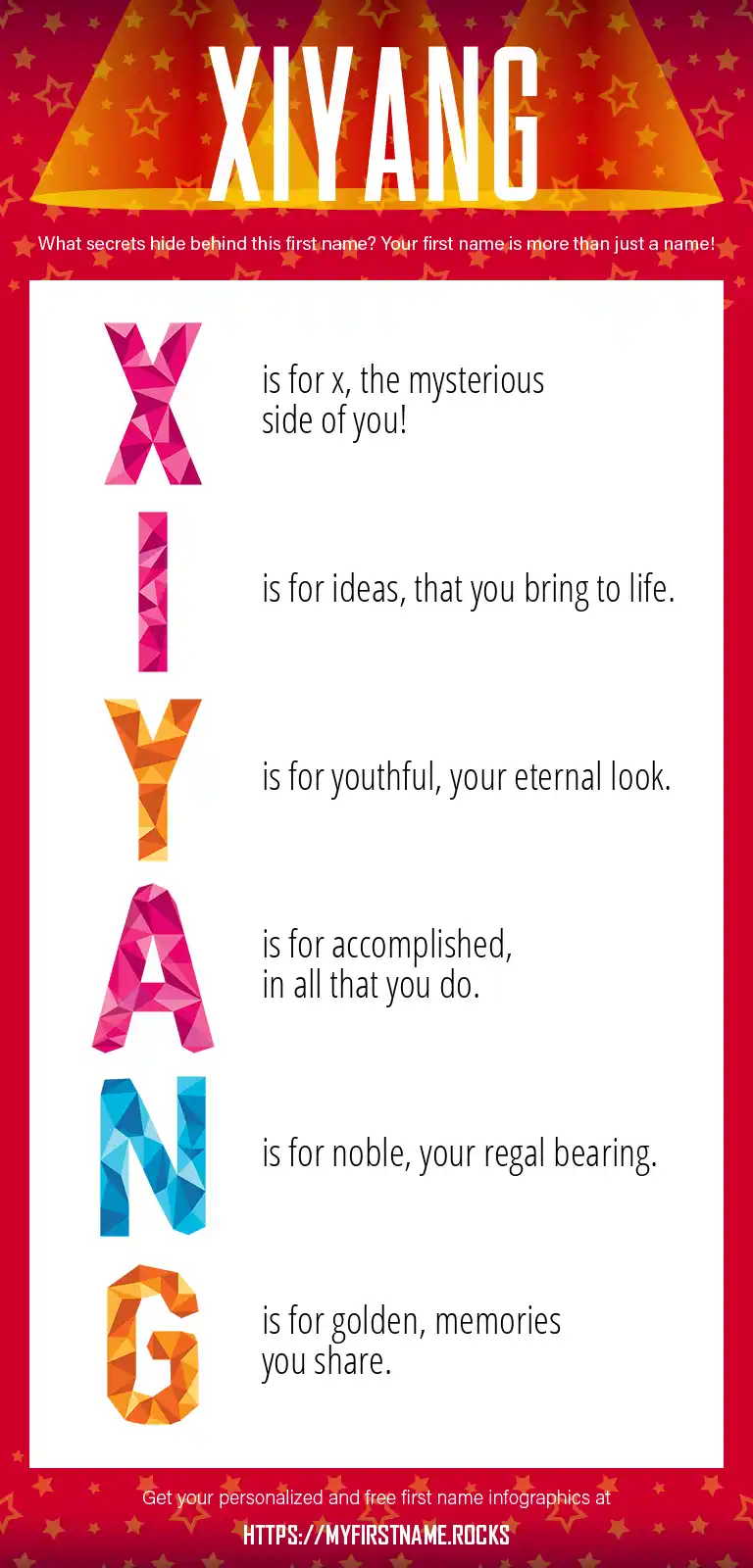 XIYANG

What secrets hide behind this first name? Your first name is more than just a name!

X is for x, the mysterious side of you!

I is for ideas, that you bring to life.

Y is for youthful, your eternal look.

A is for accomplished, in all that you do.

N is for noble, your regal bearing.

G is for golden, memories you share.

Get your personalized and free first name infographics at

HTTPS://MYFIRSTNAME.ROCKS