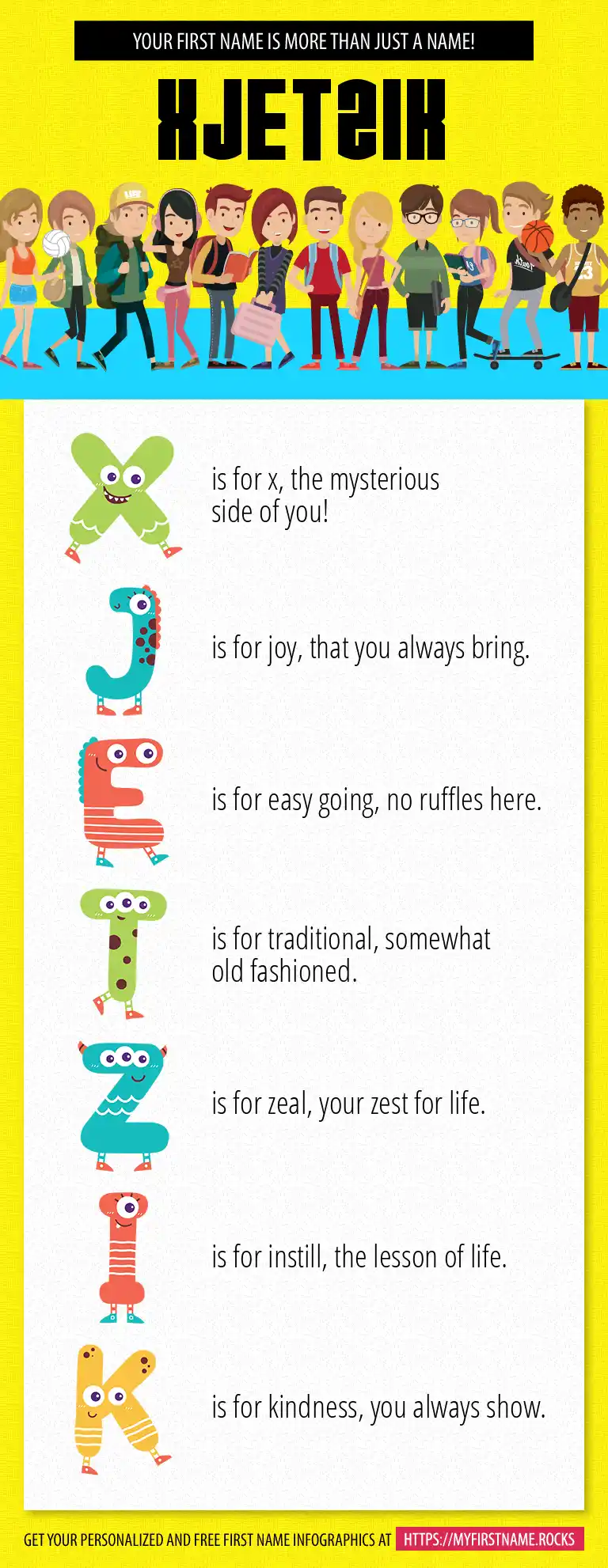 YOUR FIRST NAME IS MORE THAN JUST A NAME!

XJETZIK

X is for x, the mysterious side of you!

J is for joy, that you always bring.

E is for easy going, no ruffles here.

T is for traditional, somewhat old fashioned.

Z is for zeal, your zest for life.

I is for instill, the lesson of life.

K is for kindness, you always show.

GET YOUR PERSONALIZED AND FREE FIRST NAME INFOGRAPHICS AT HTTPS://MYFIRSTNAME.ROCKS