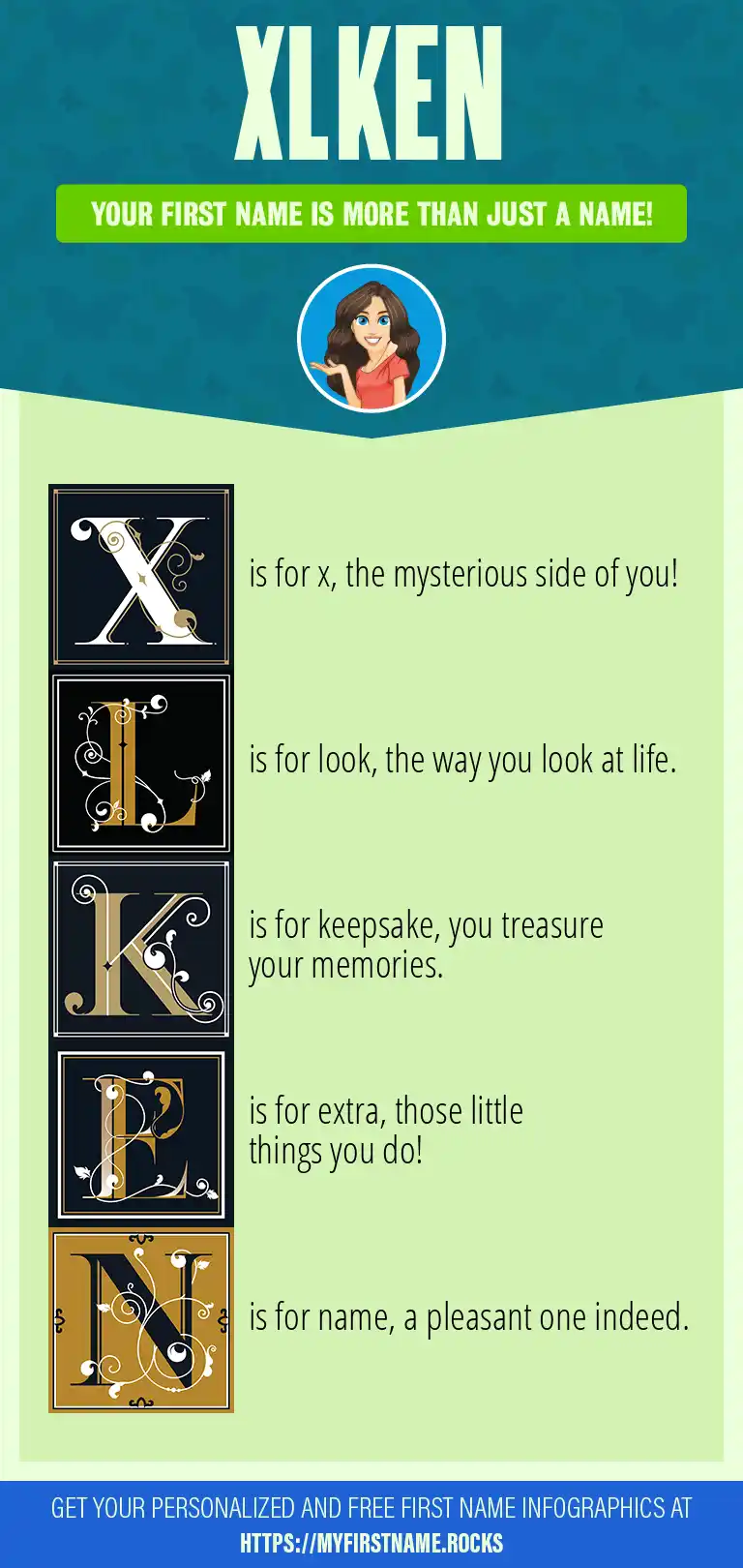 XLKEN

YOUR FIRST NAME IS MORE THAN JUST A NAME!

X is for x, the mysterious side of you!

L is for look, the way you look at life.

K is for keepsake, you treasure your memories.

E is for extra, those little things you do!

N is for name, a pleasant one indeed.

GET YOUR PERSONALIZED AND FREE FIRST NAME INFOGRAPHICS AT HTTPS://MYFIRSTNAME.ROCKS