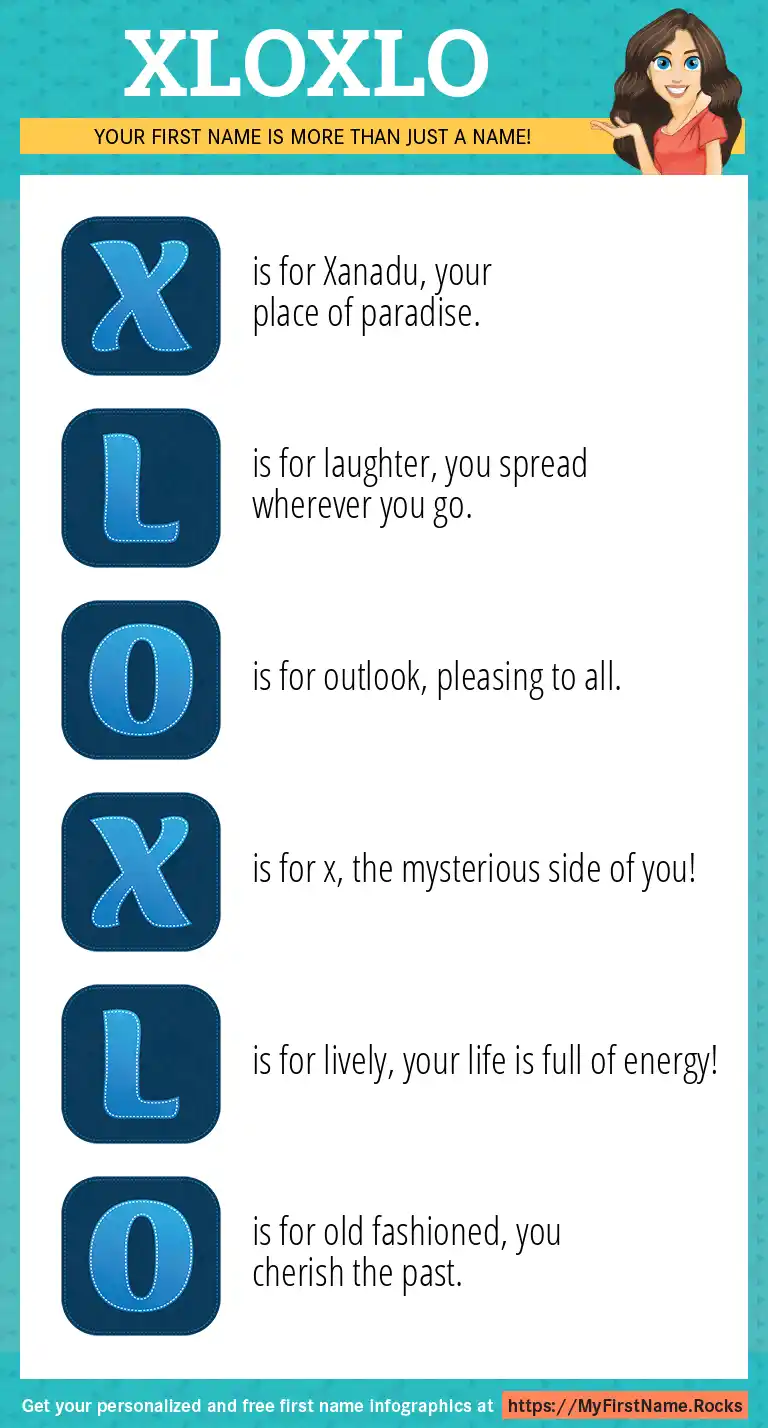 XLOXLO

YOUR FIRST NAME IS MORE THAN JUST A NAME!

X is for Xanadu, your place of paradise.

L is for laughter, you spread wherever you go.

O is for outlook, pleasing to all.

X is for x, the mysterious side of you!

L is for lively, your life is full of energy!

O is for old fashioned, you cherish the past.

Get your personalized and free first name infographics at https://MyFirstName.Rocks